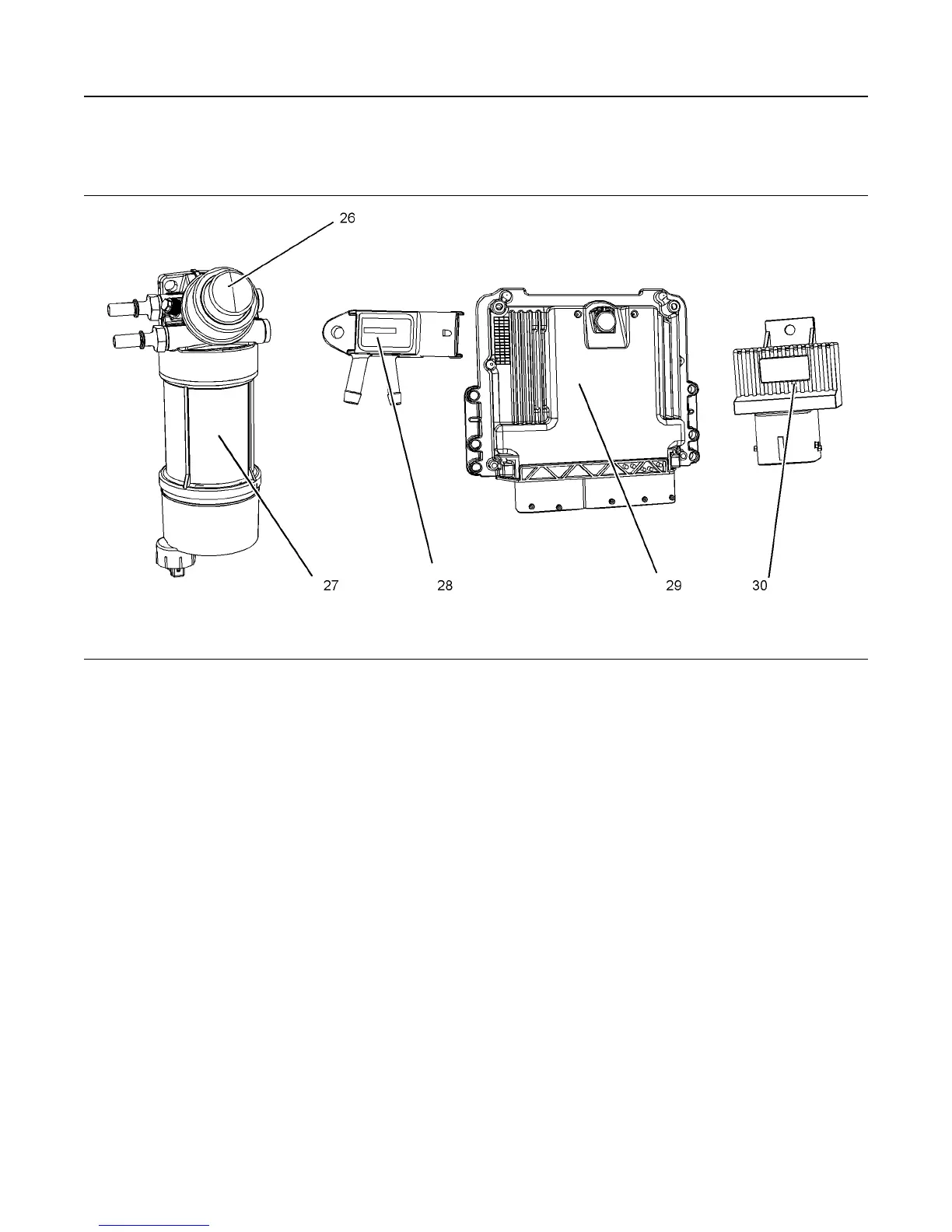 26

27

28

29

30