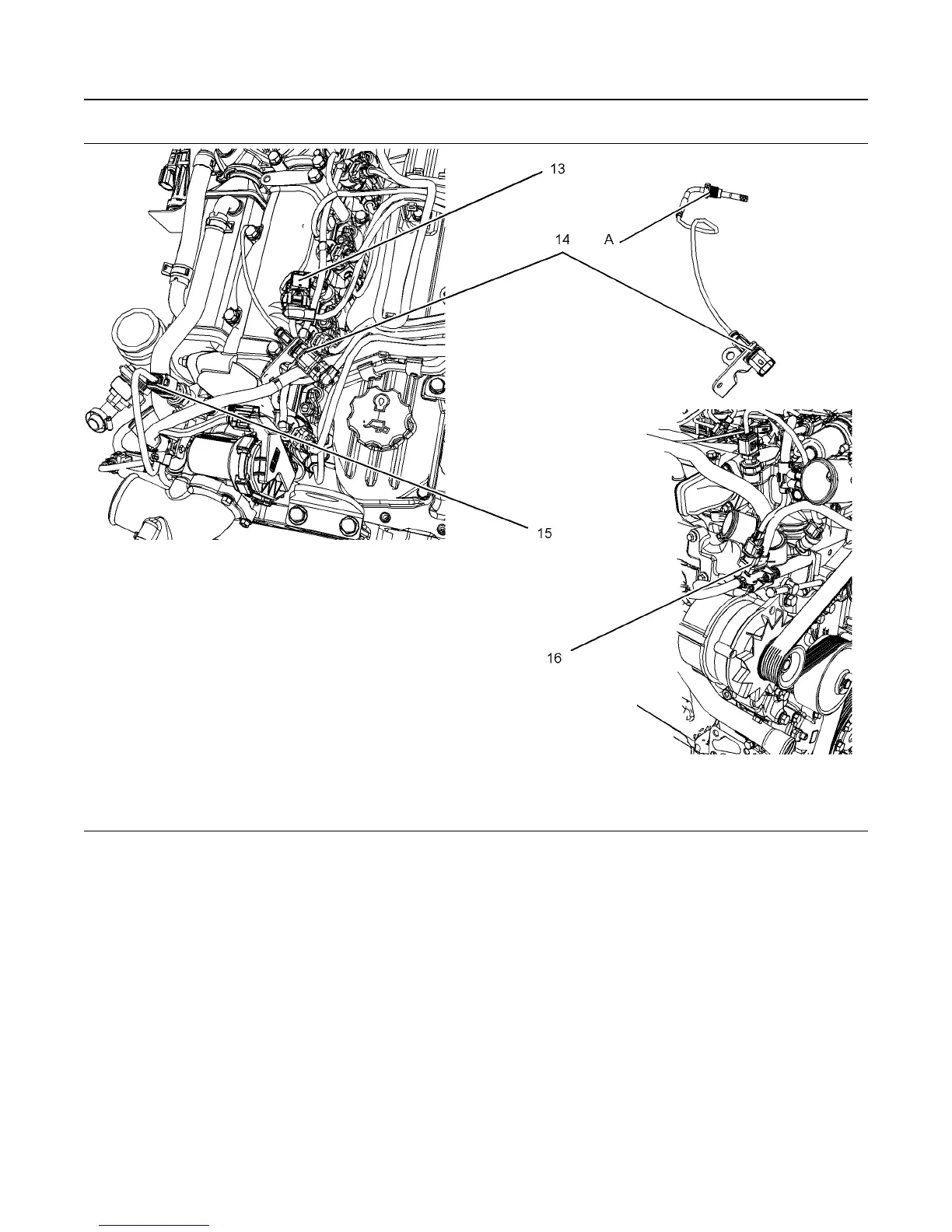 13

14

A

15

16