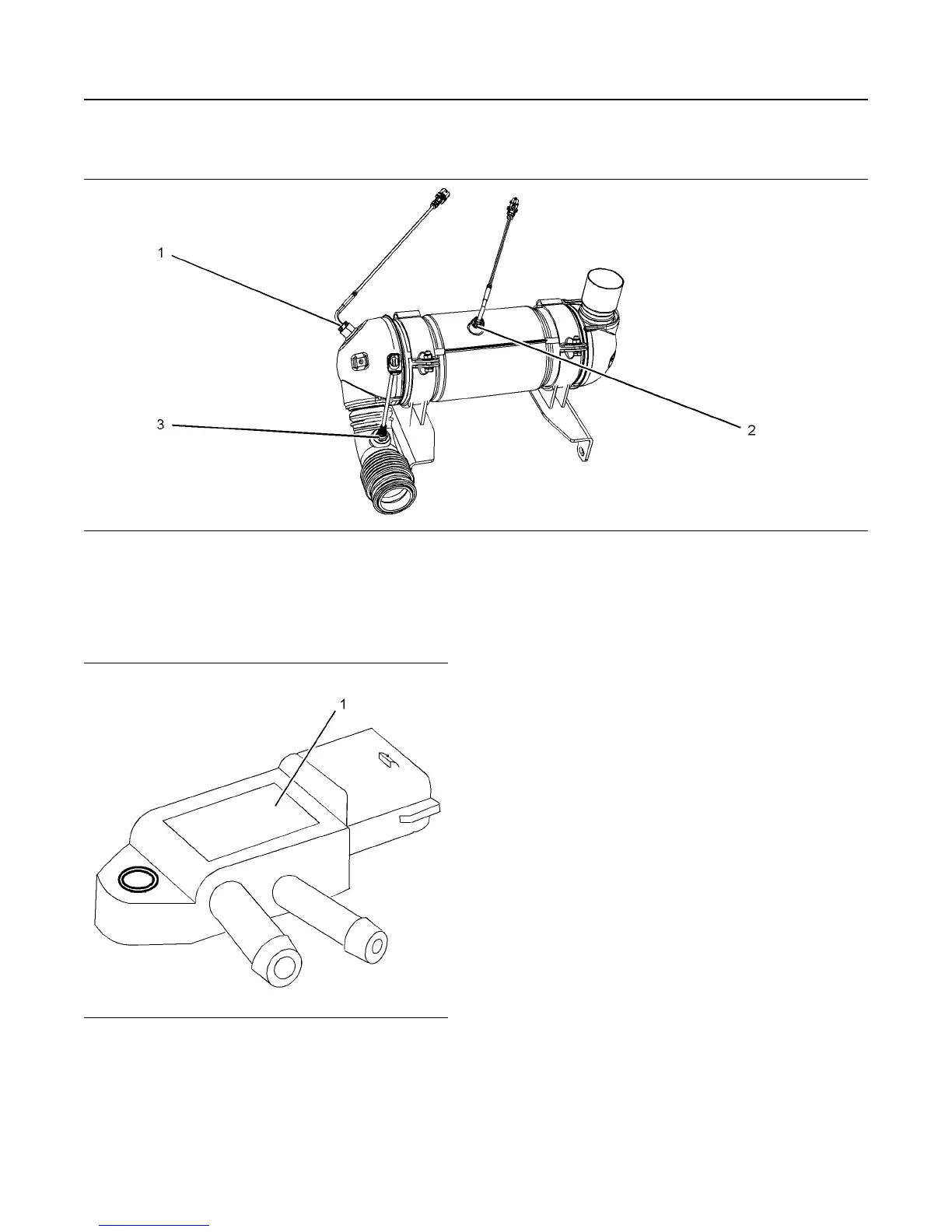 1
2
3

1