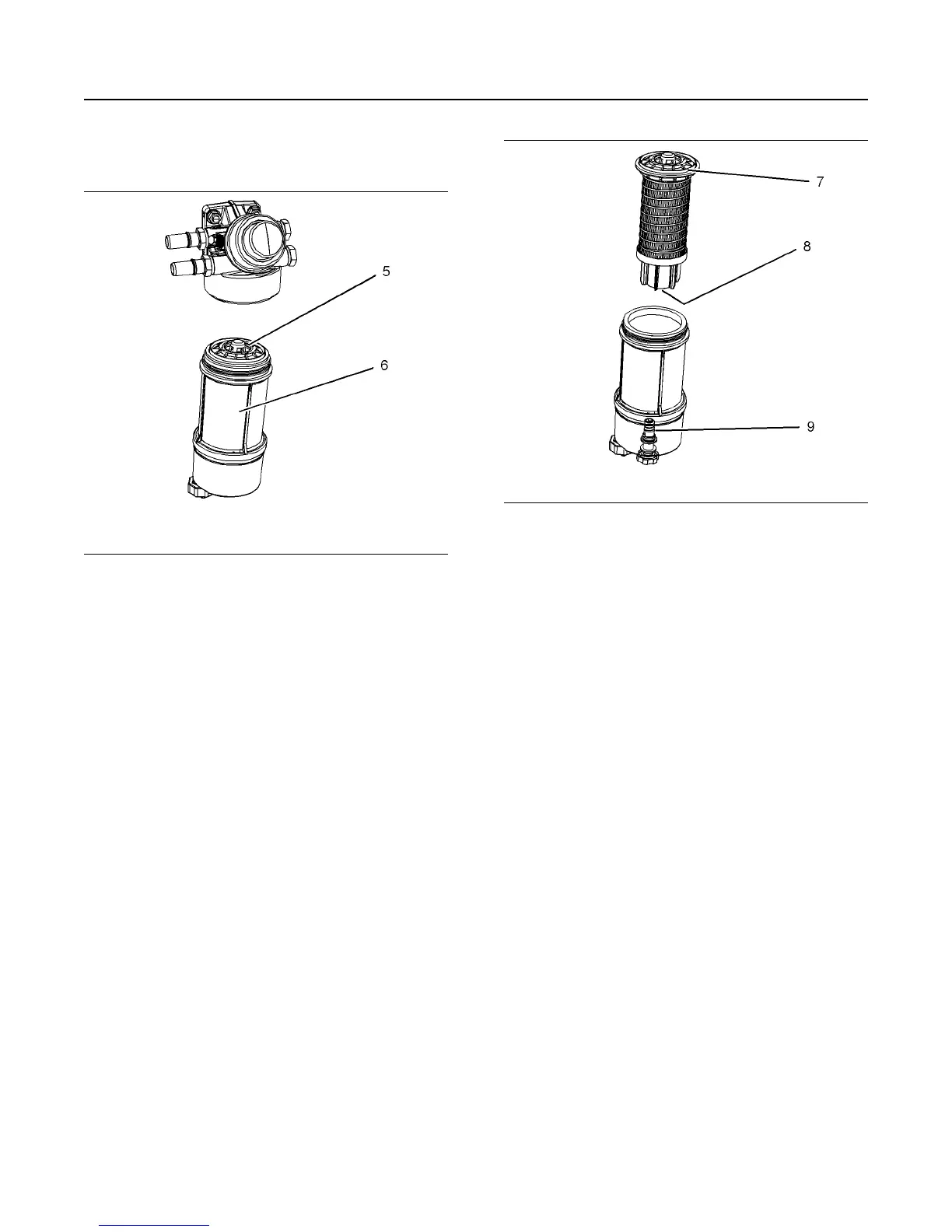 5

6

7

8

9