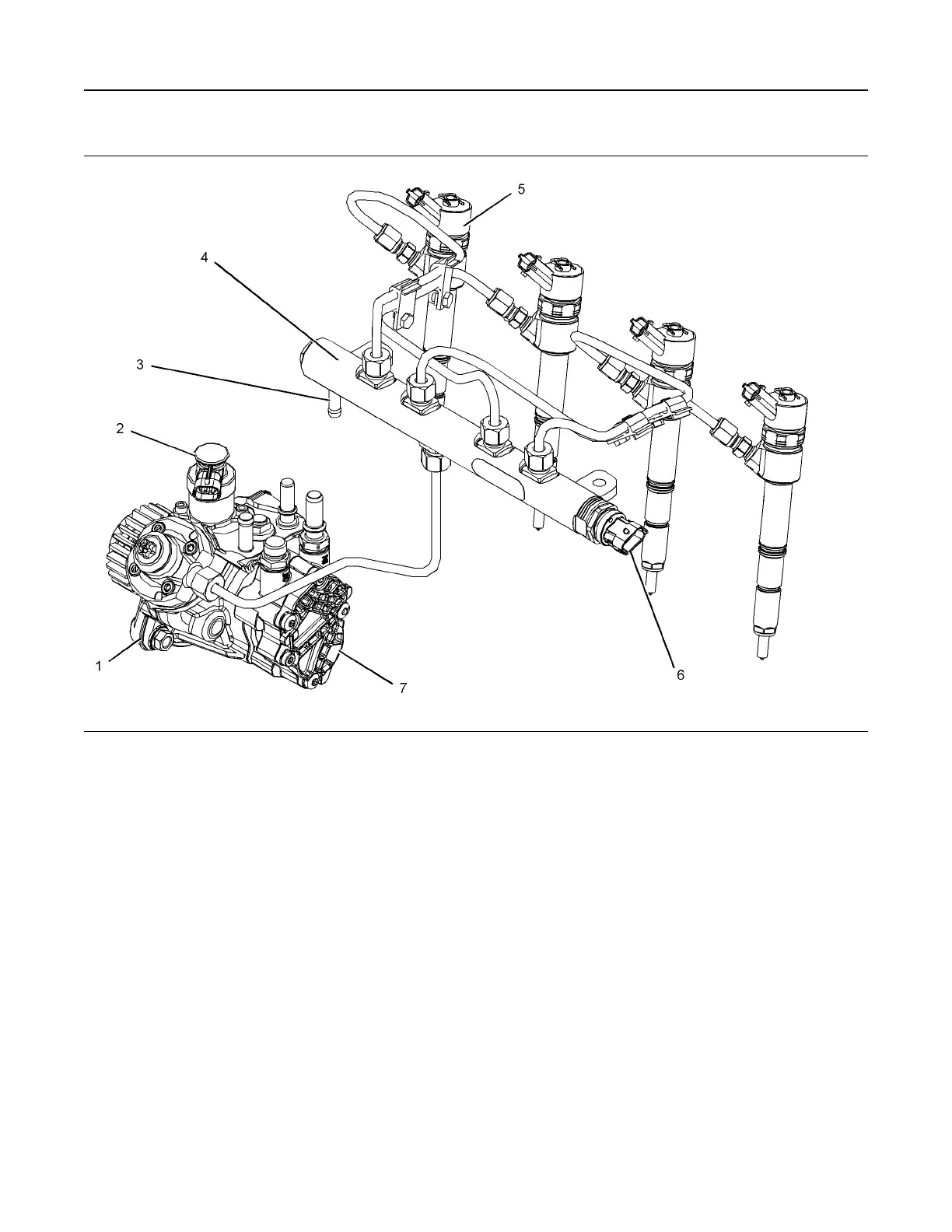 5
4
3
2
1
7
6