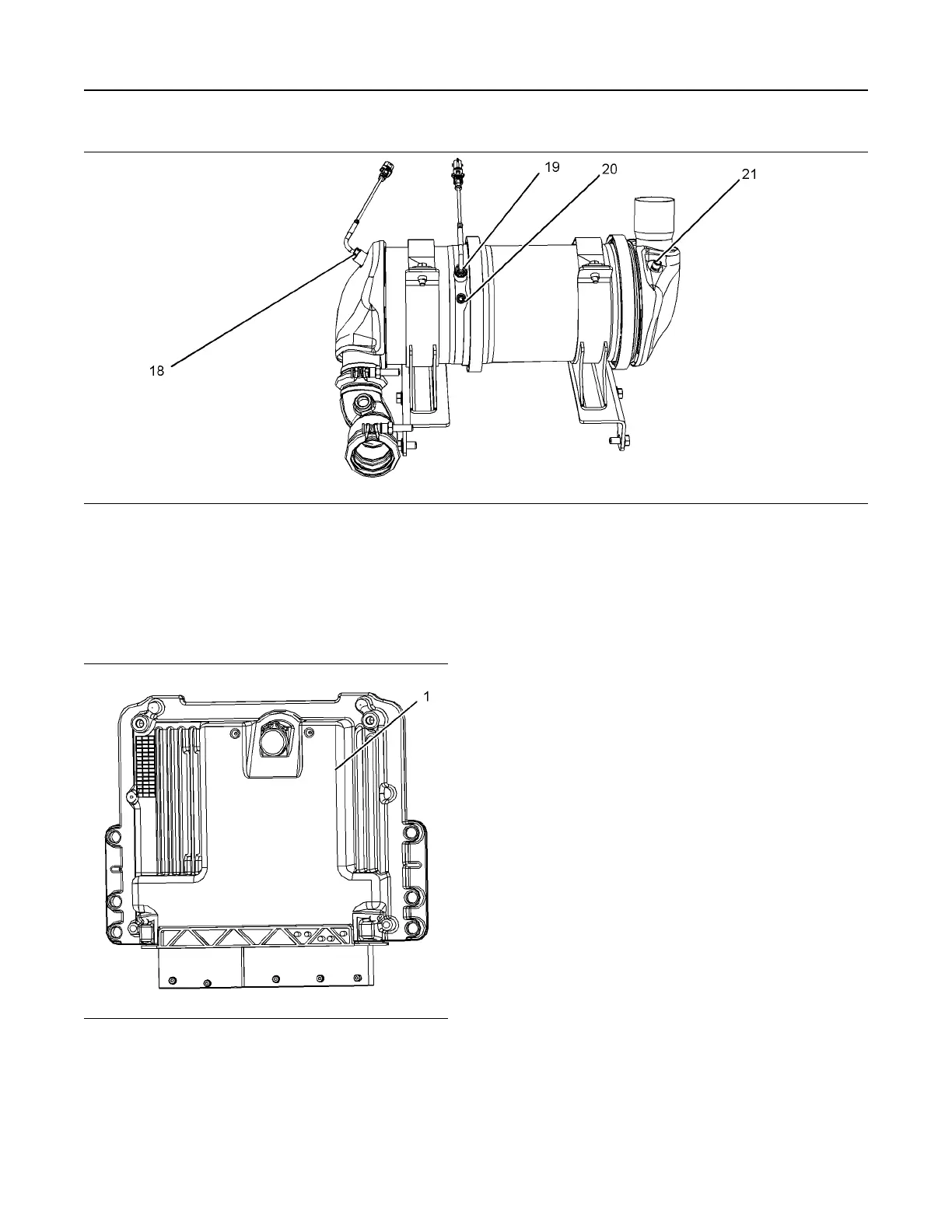 19
20
21
18

1