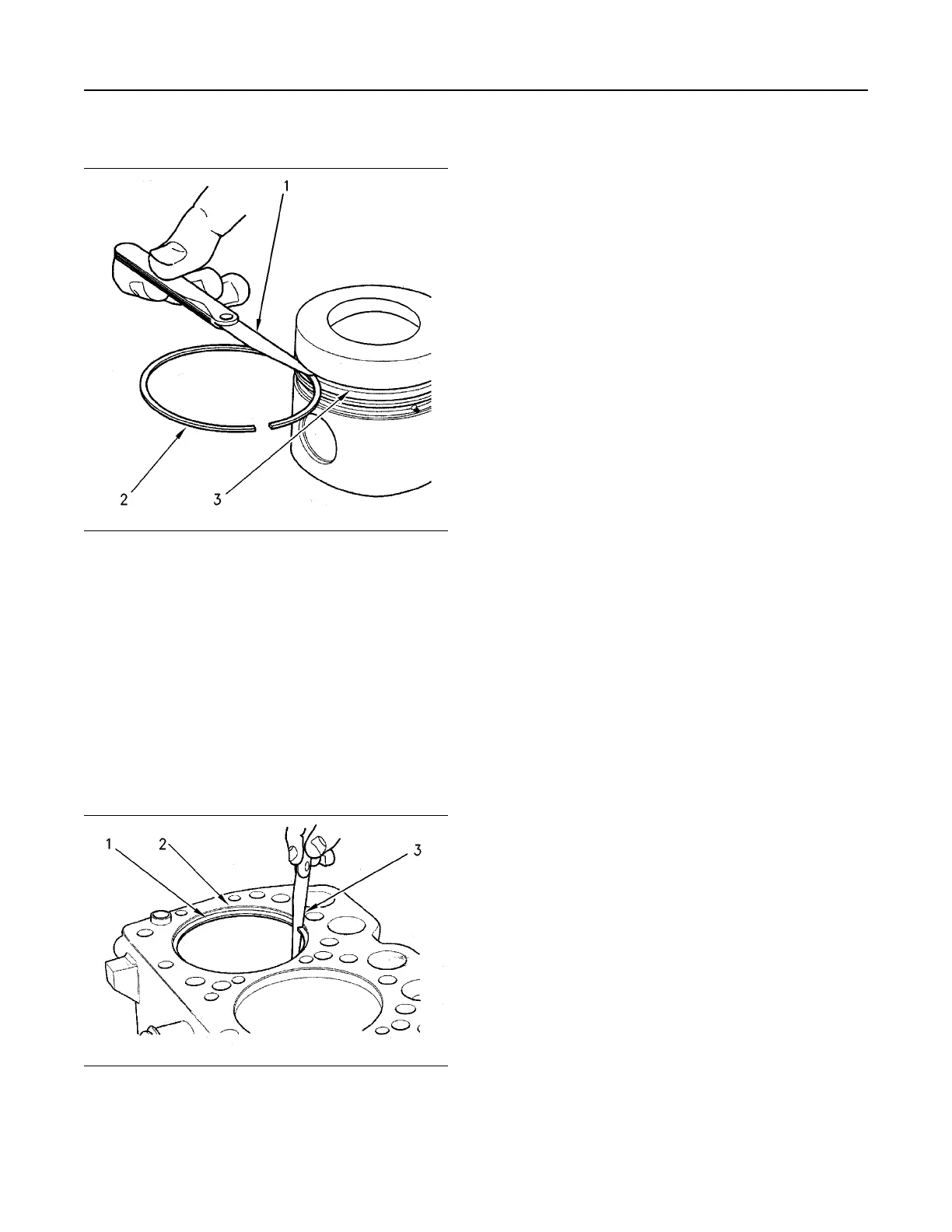 1

2

3

1

2

3