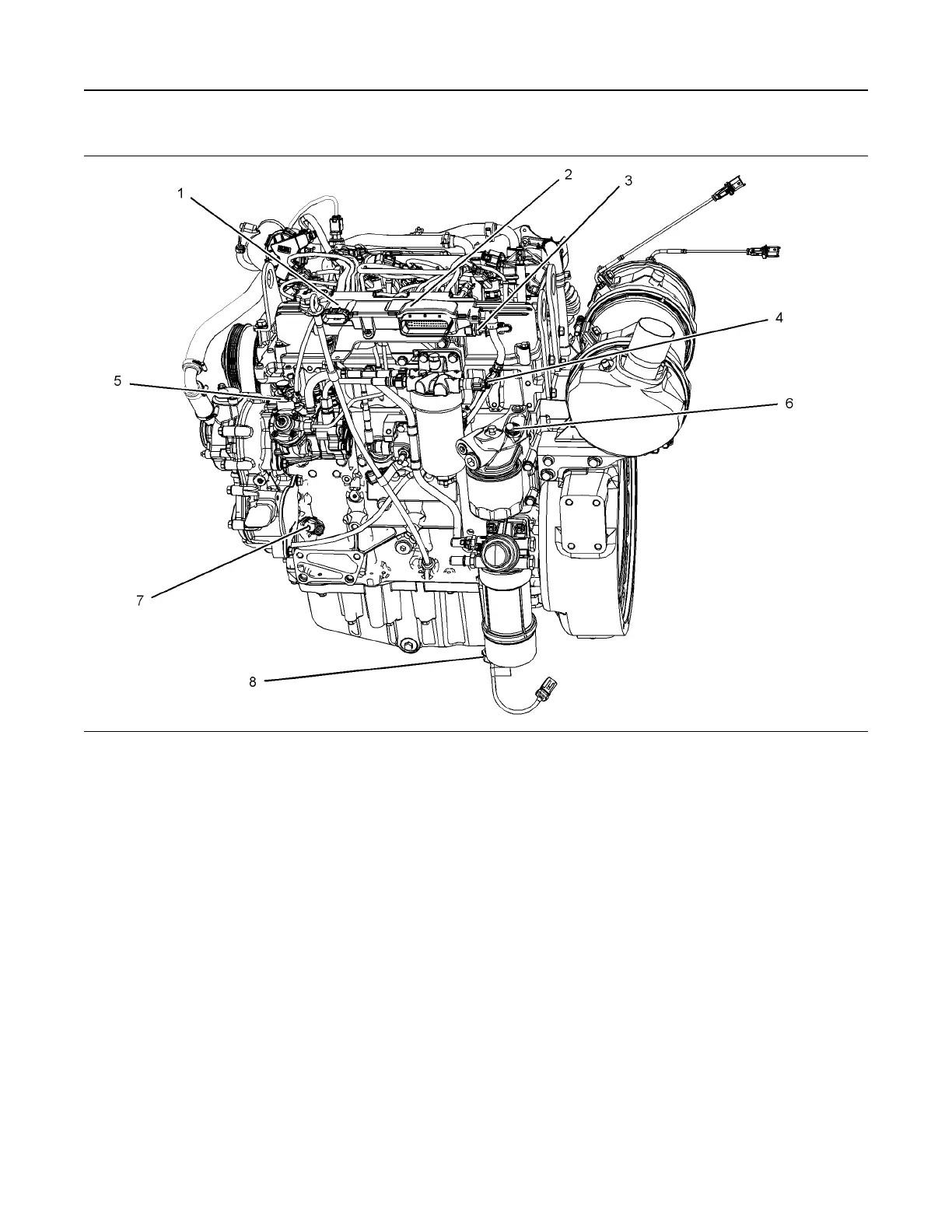 1
2
3
4
5
6
7
8