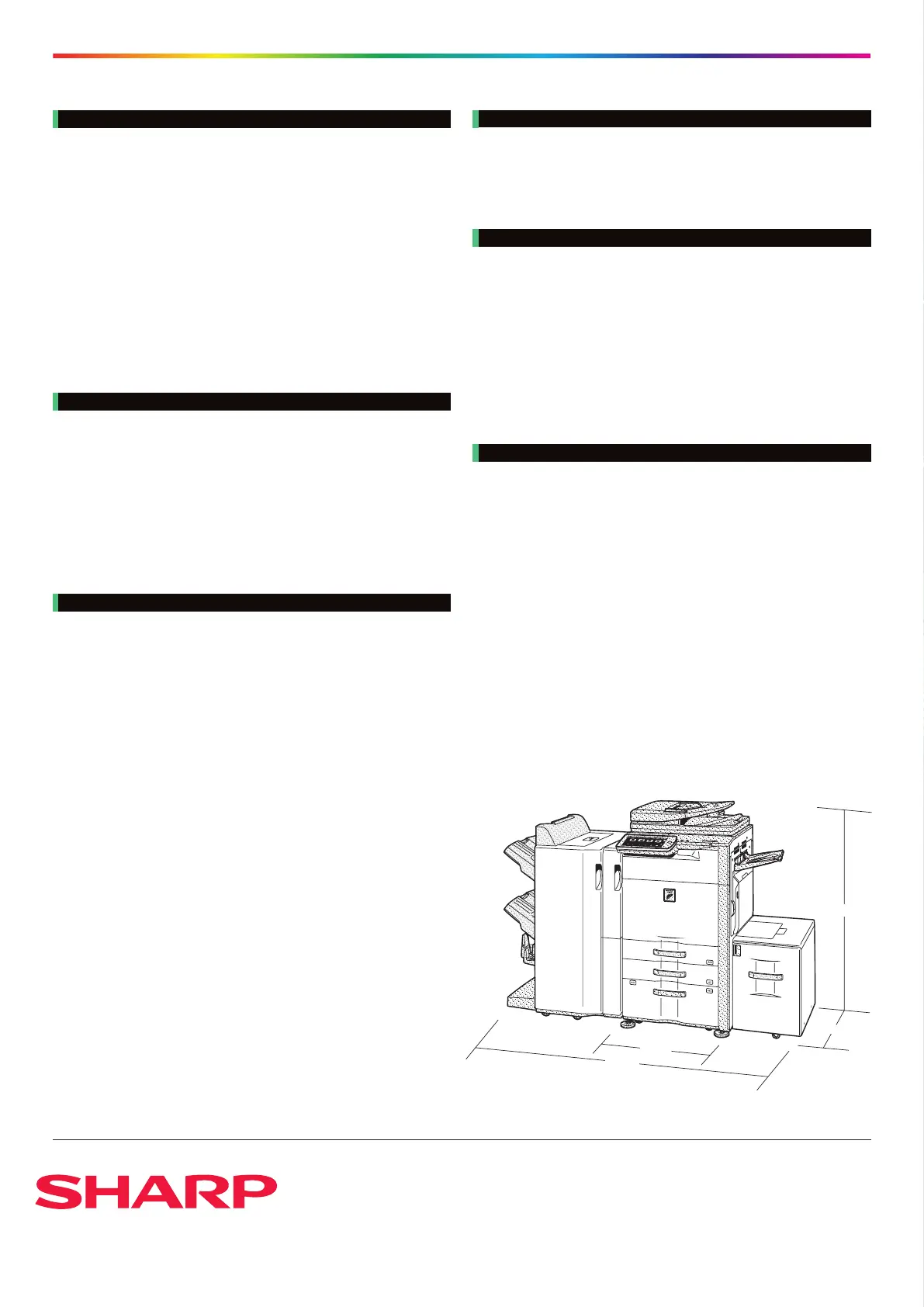 SHARP