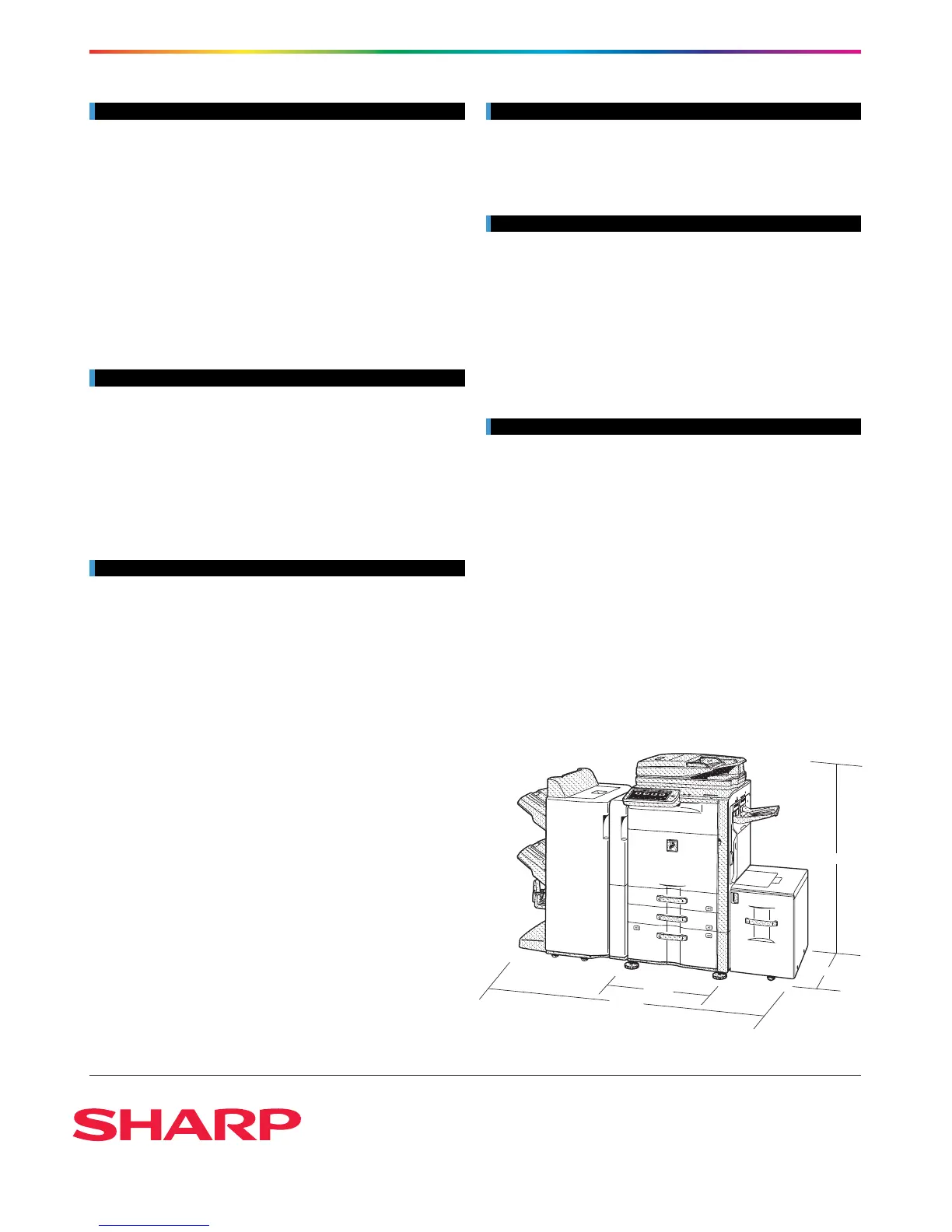 SHARP