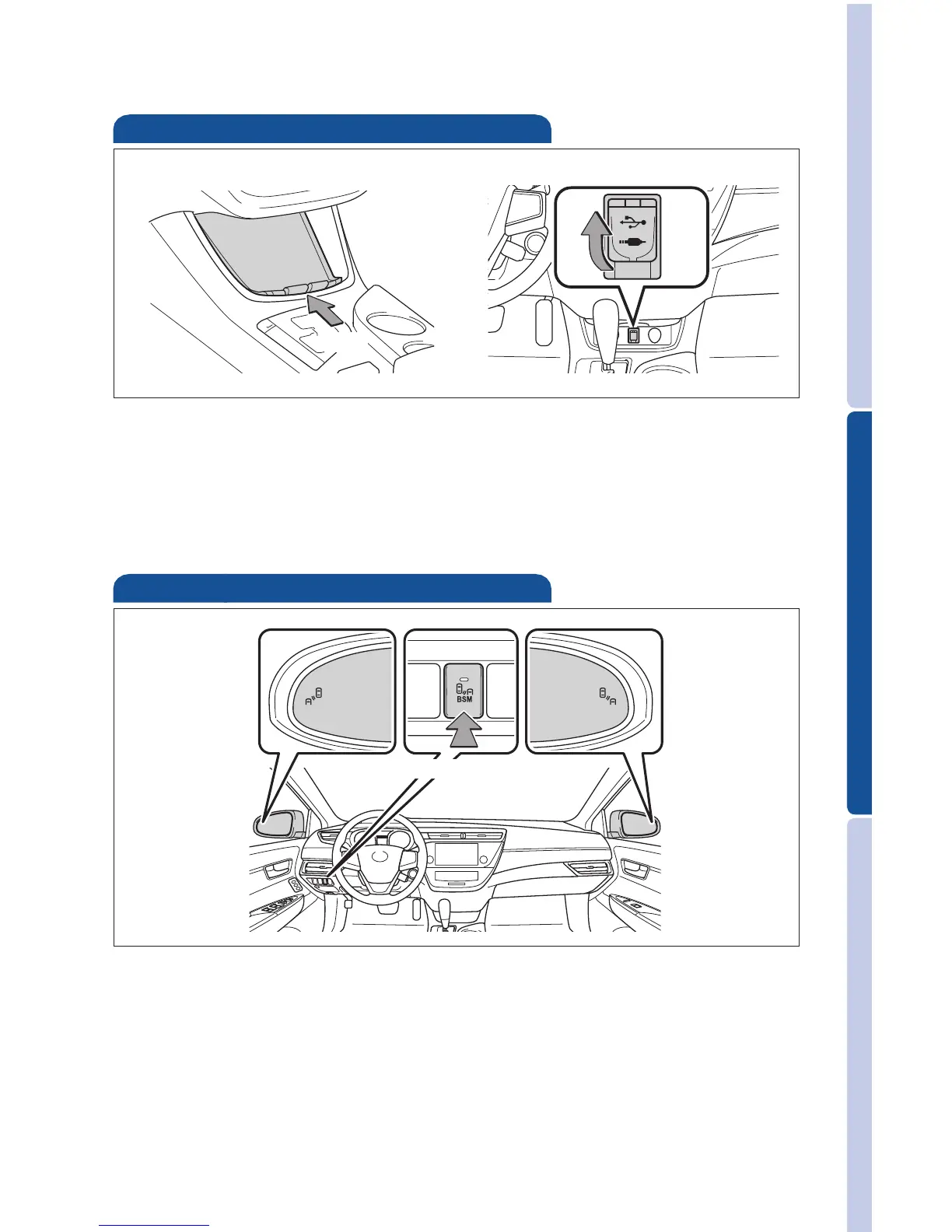 BSM