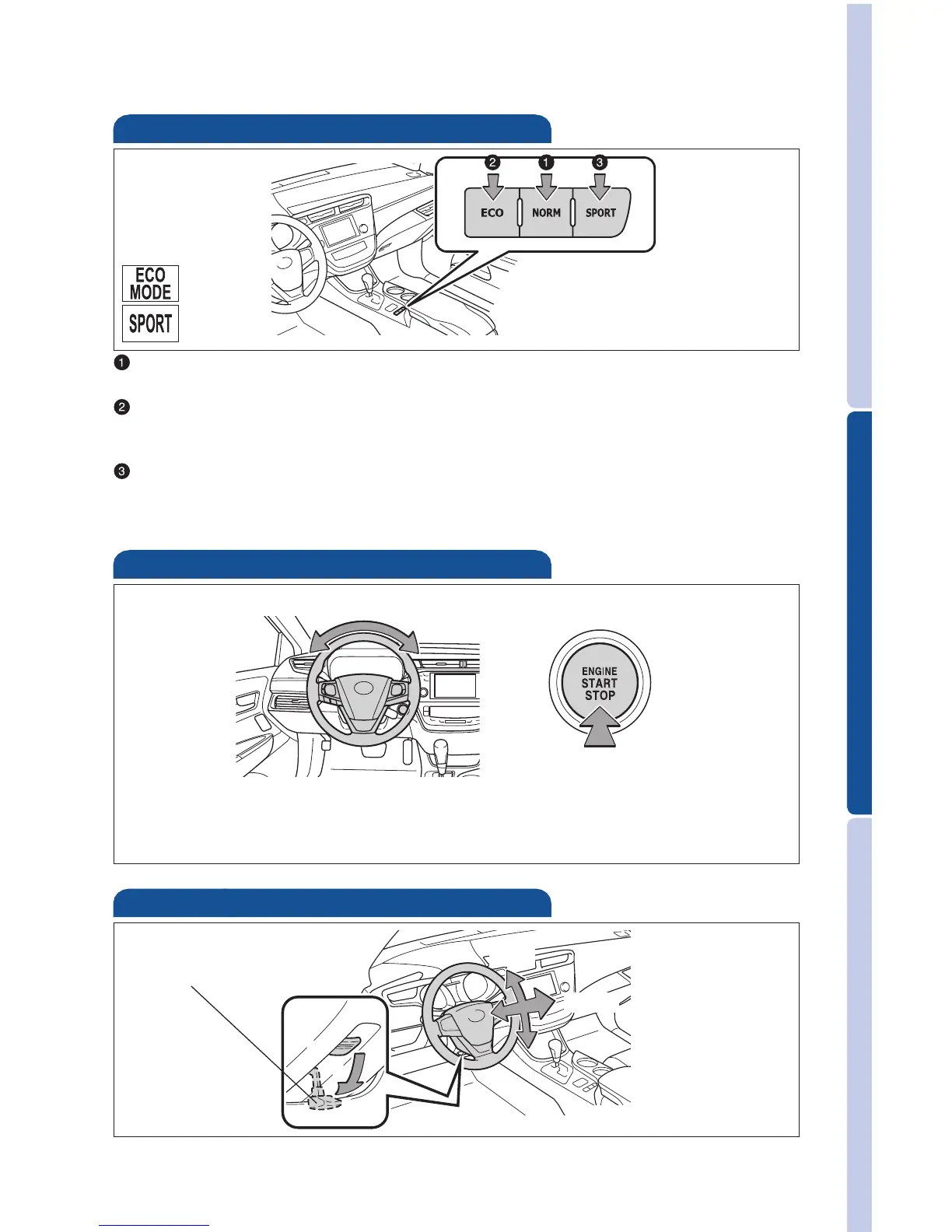 2 1 3

ECO

NORM

SPORT

ECO MODE

SPORT

1

2

3

ENGINE START STOP