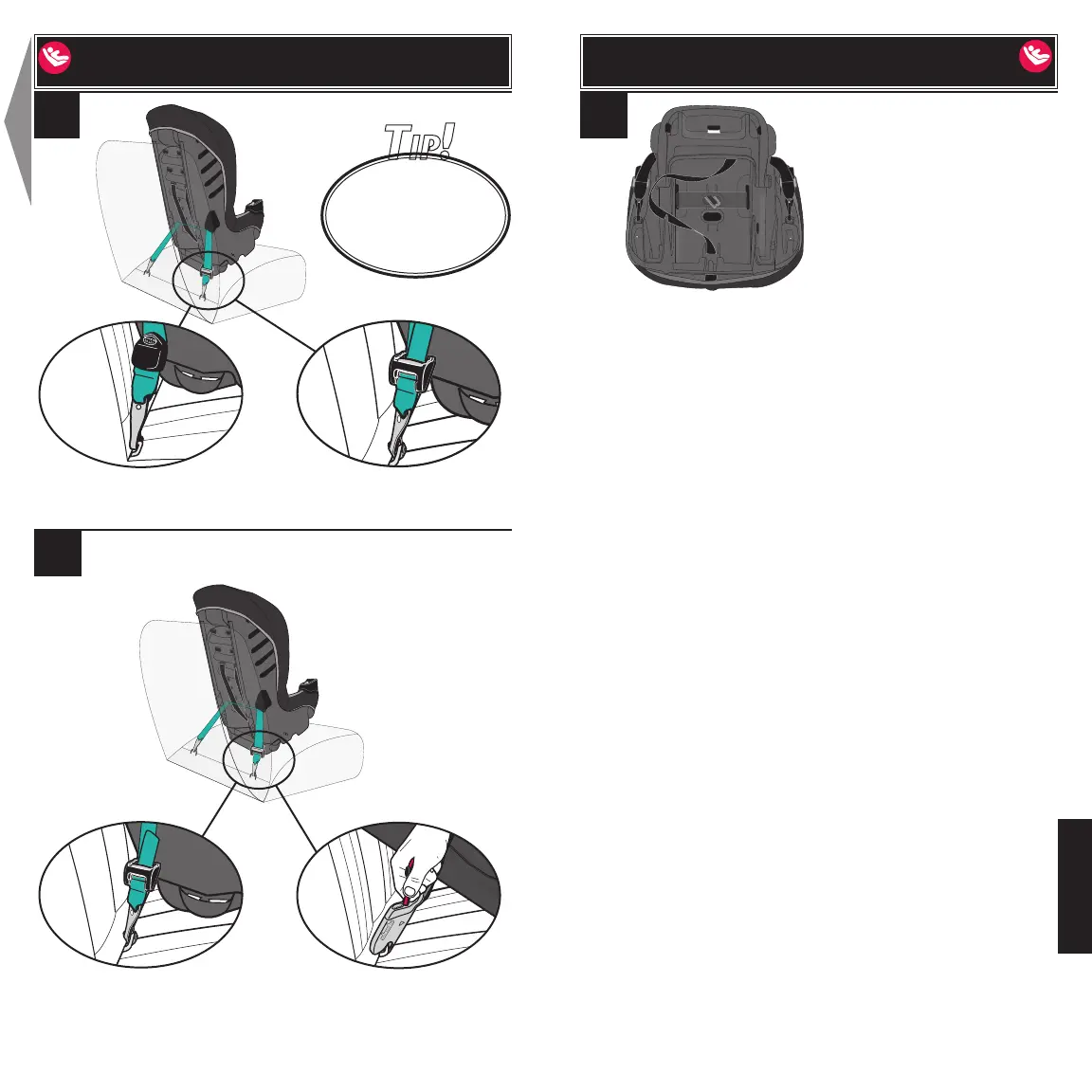 TIP!