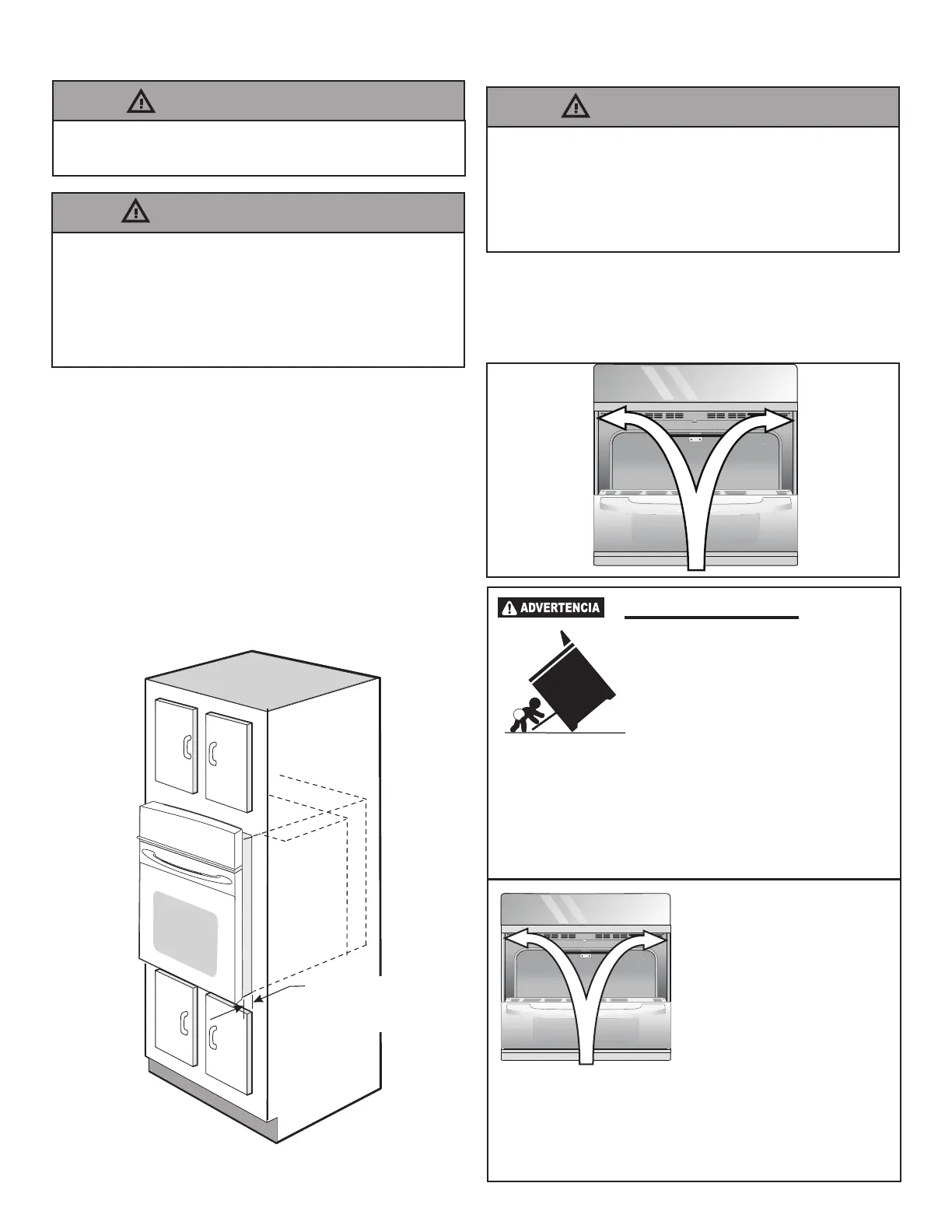 ADVERTENCIA