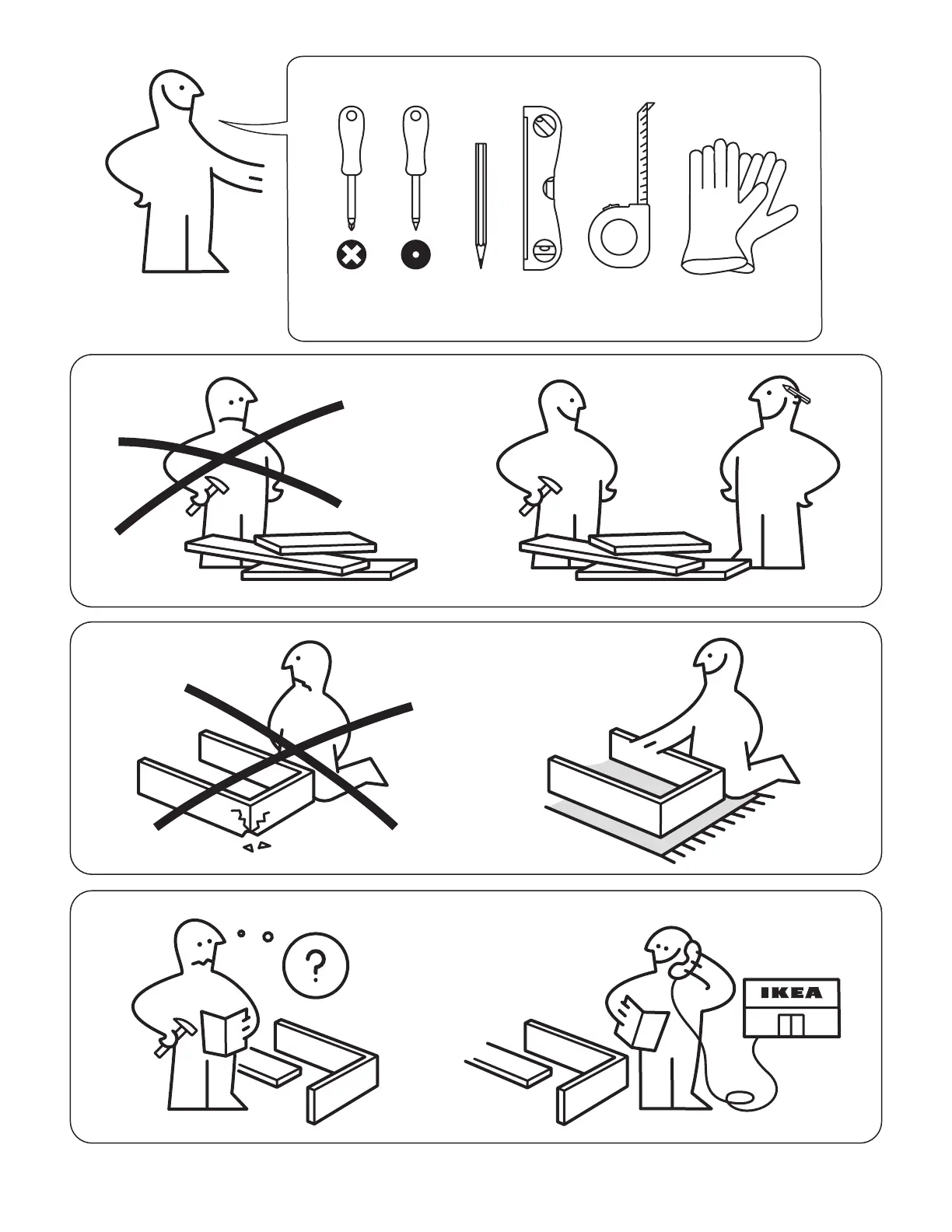 ?

IKEA