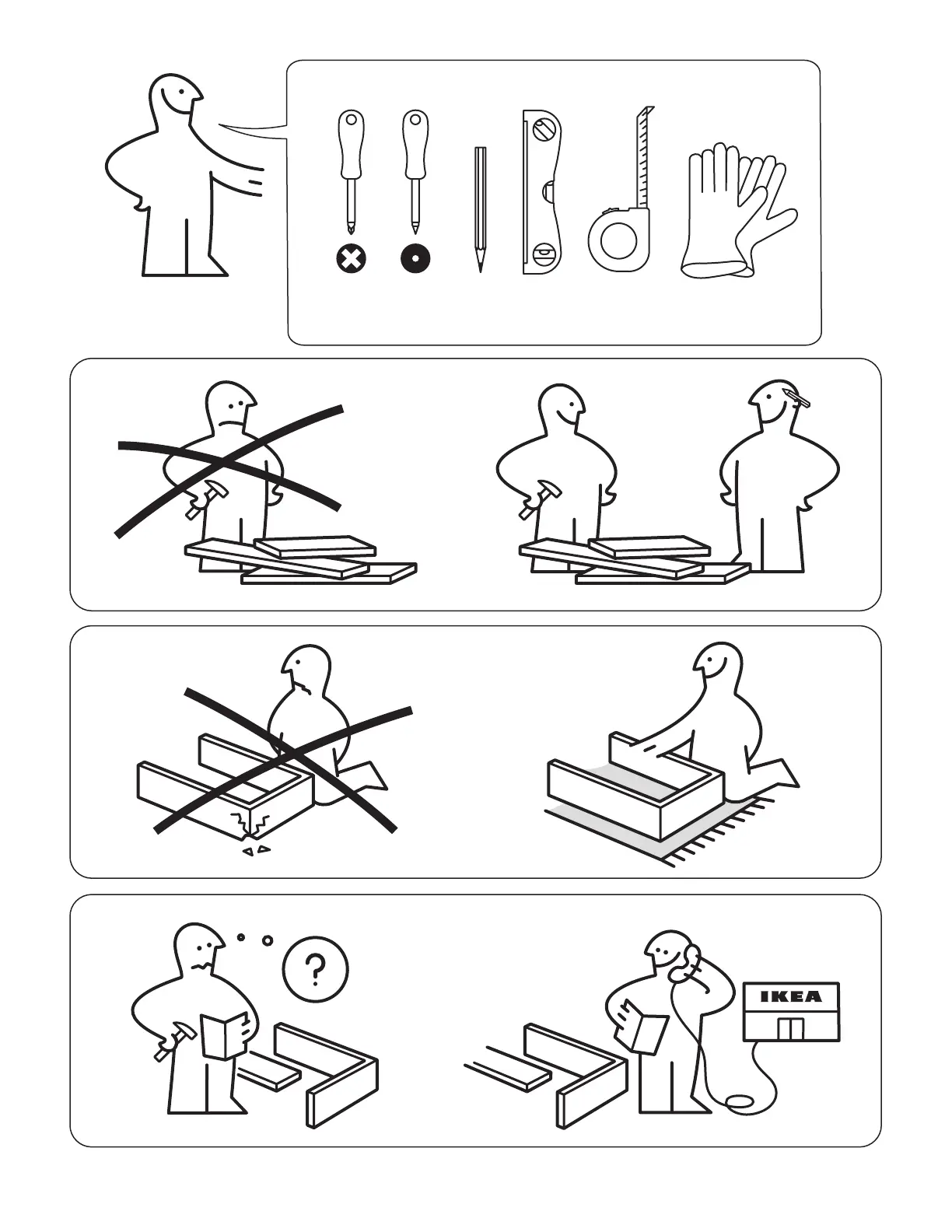 ?

IKEA