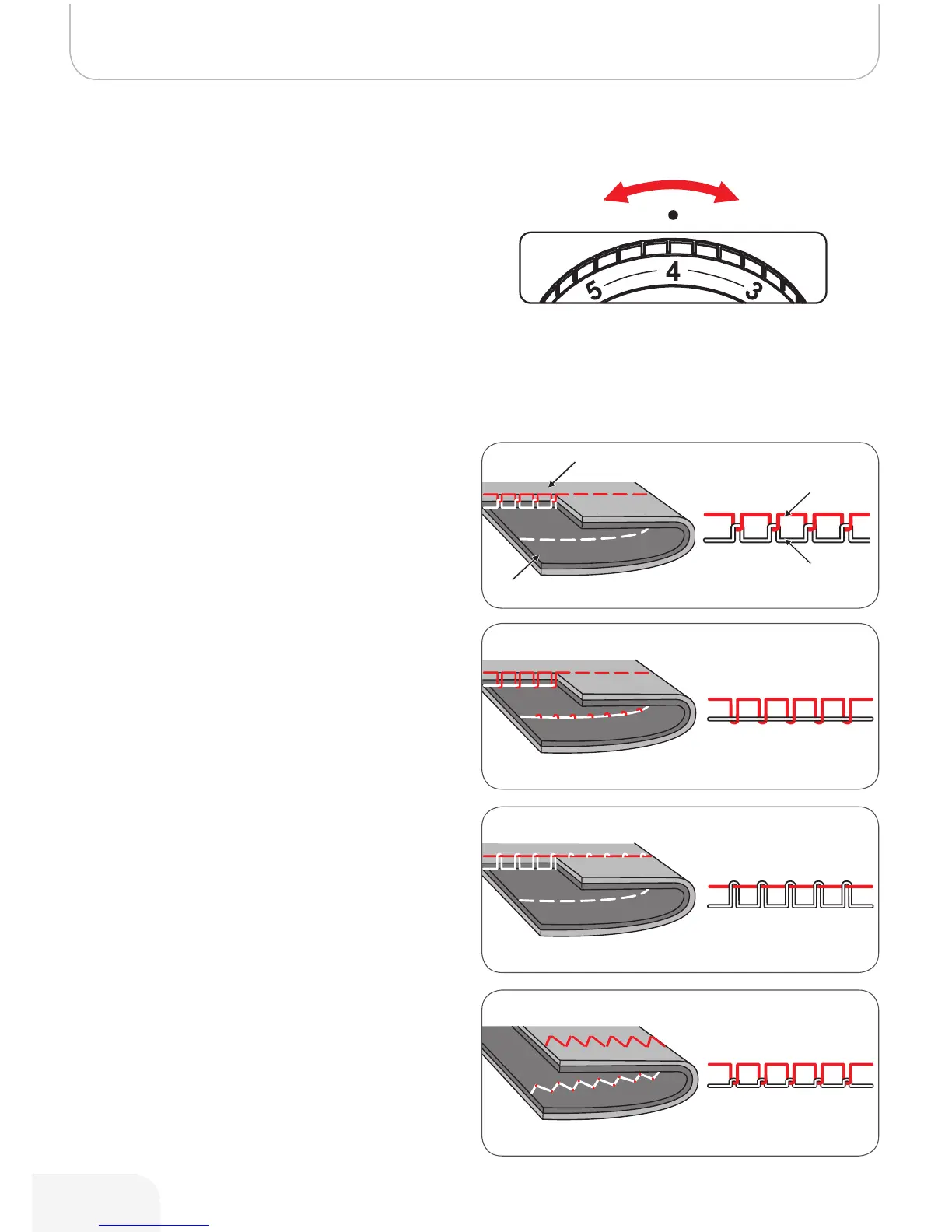 5 4 3