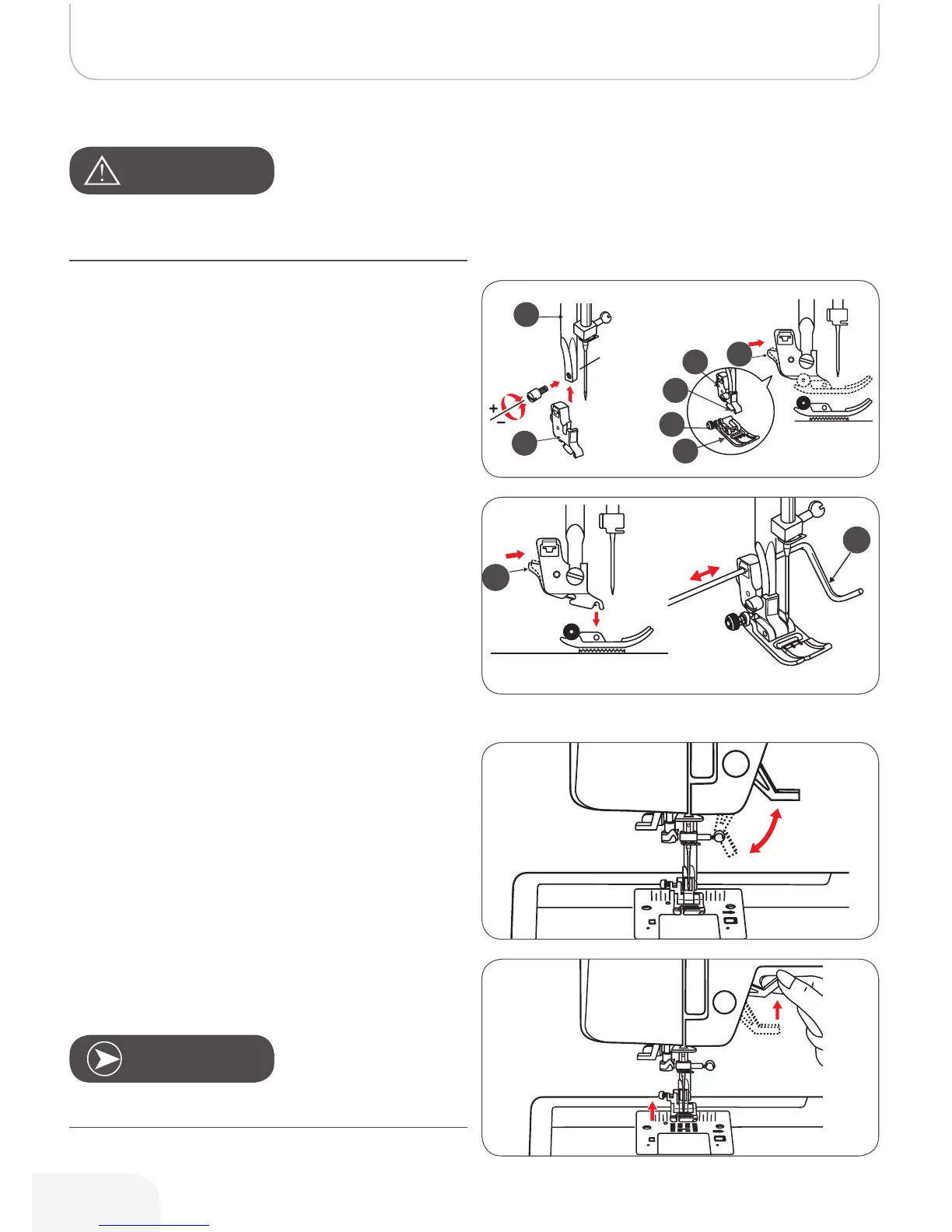 +
−