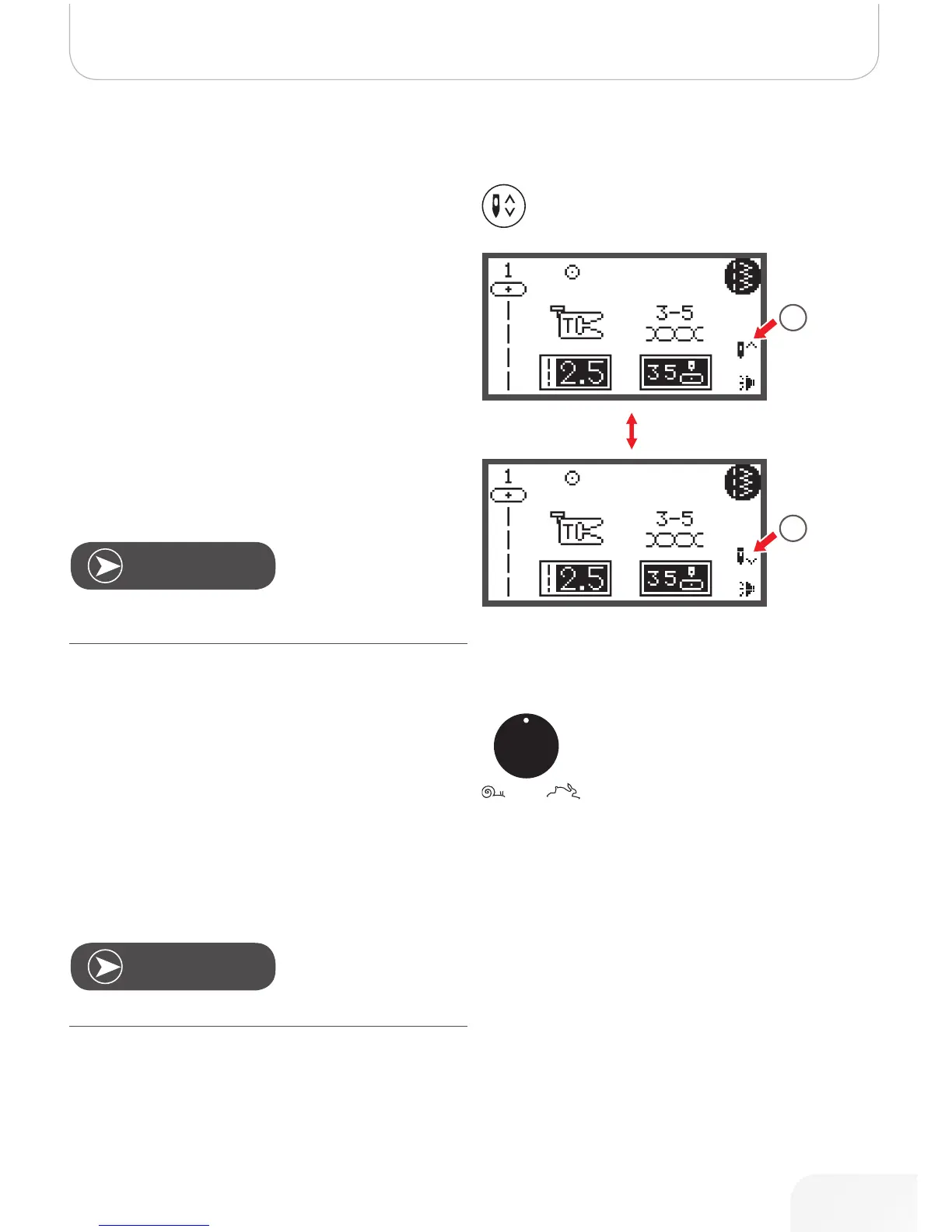 1

3-5

2.5

35

1

3-5

2.5

35