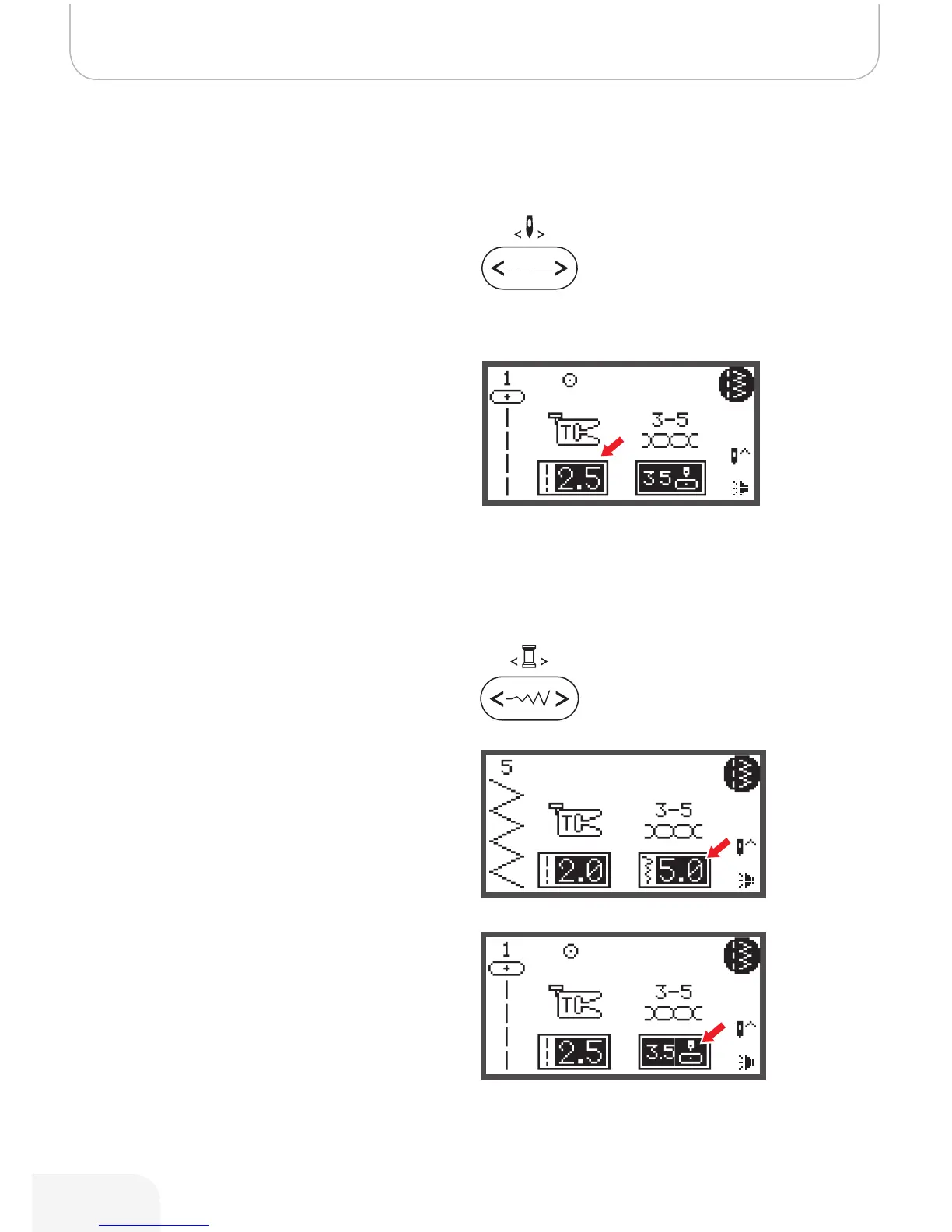 1

3-5

2.5

3.5

5

3-5

2.0

5.0

1

3-5

2.5

3.5