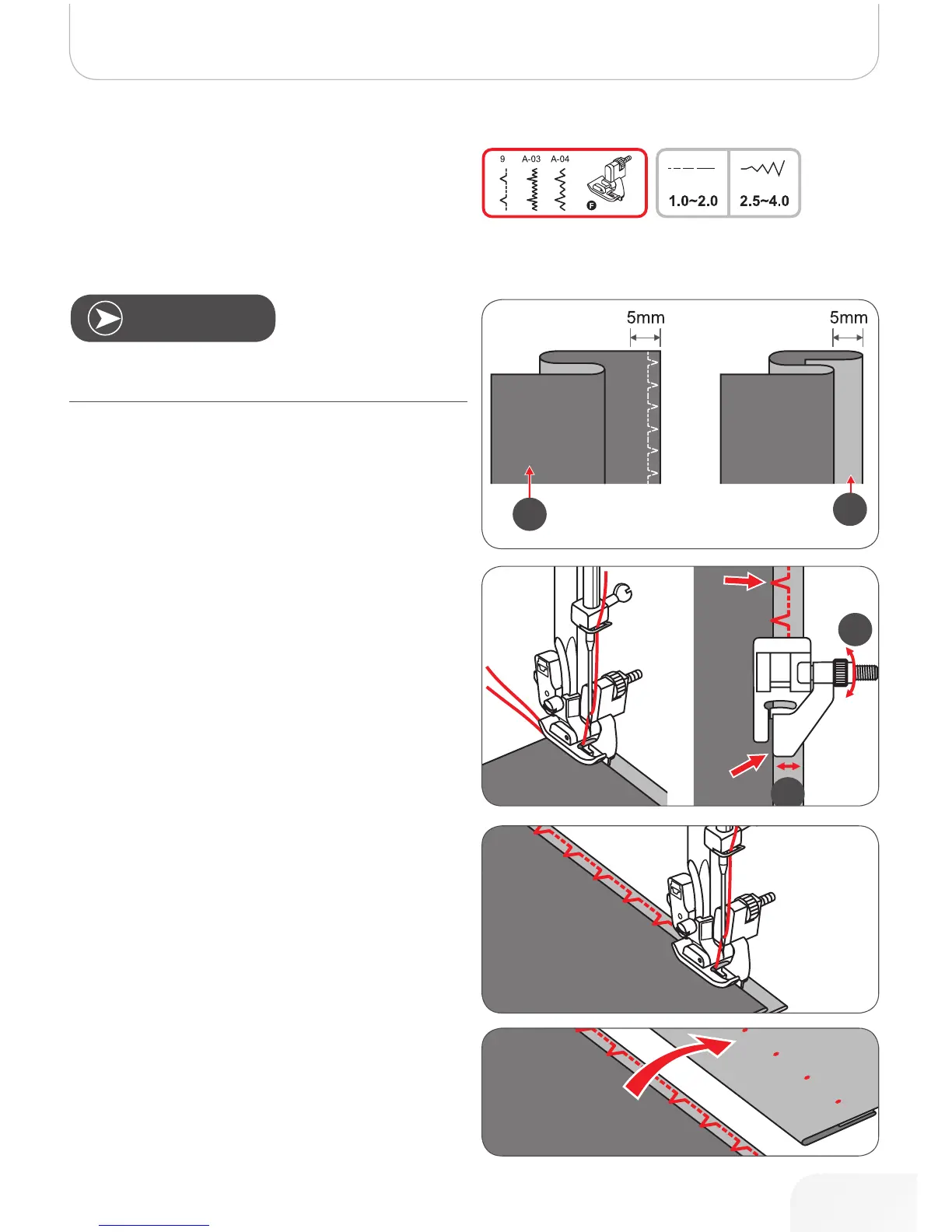 9 A-03 A-04

F

1.0~2.0

2.5~4.0

5mm

5mm