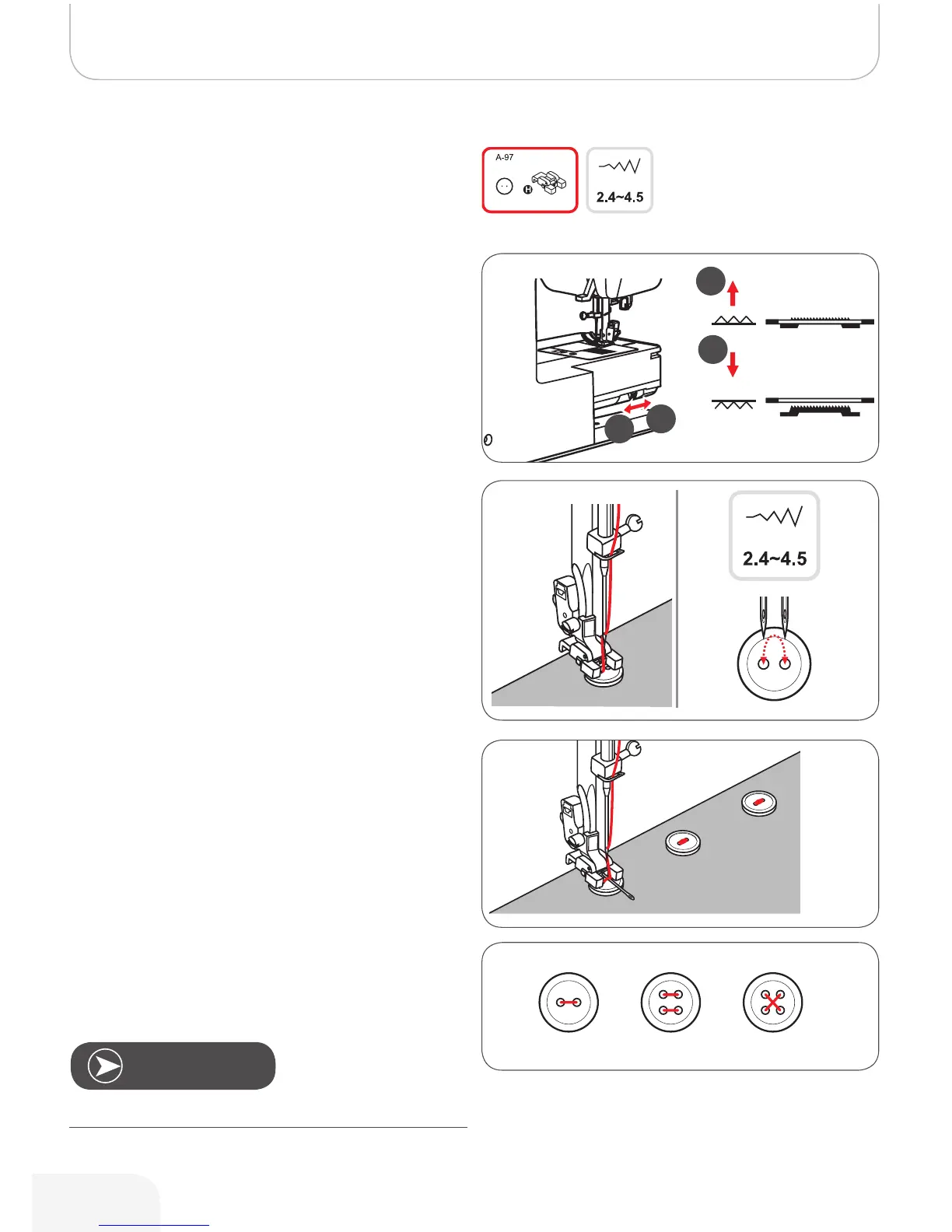 A-97

H

2.4~4.5

2.4~4.5