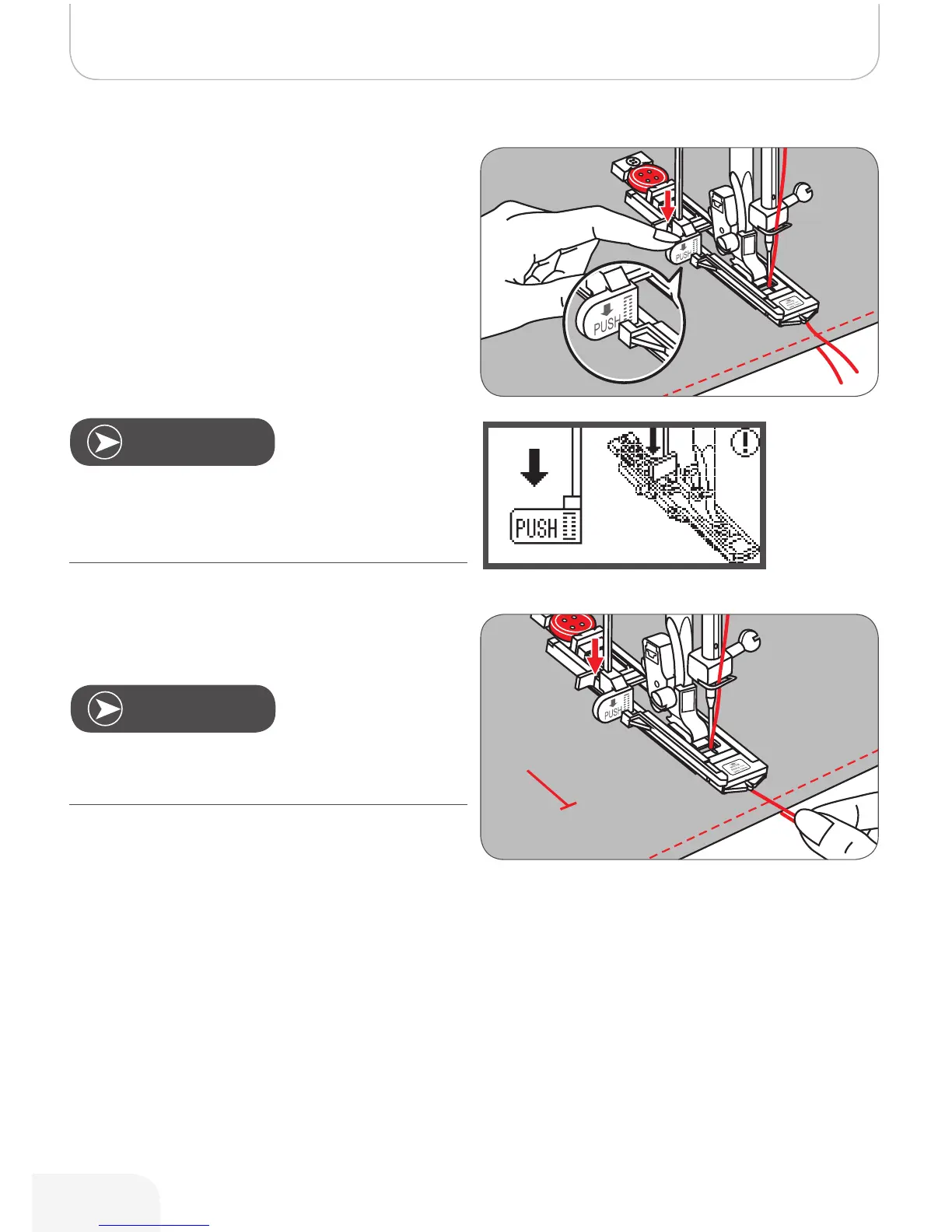 PUSH

PUSH

PUSH

PUSH