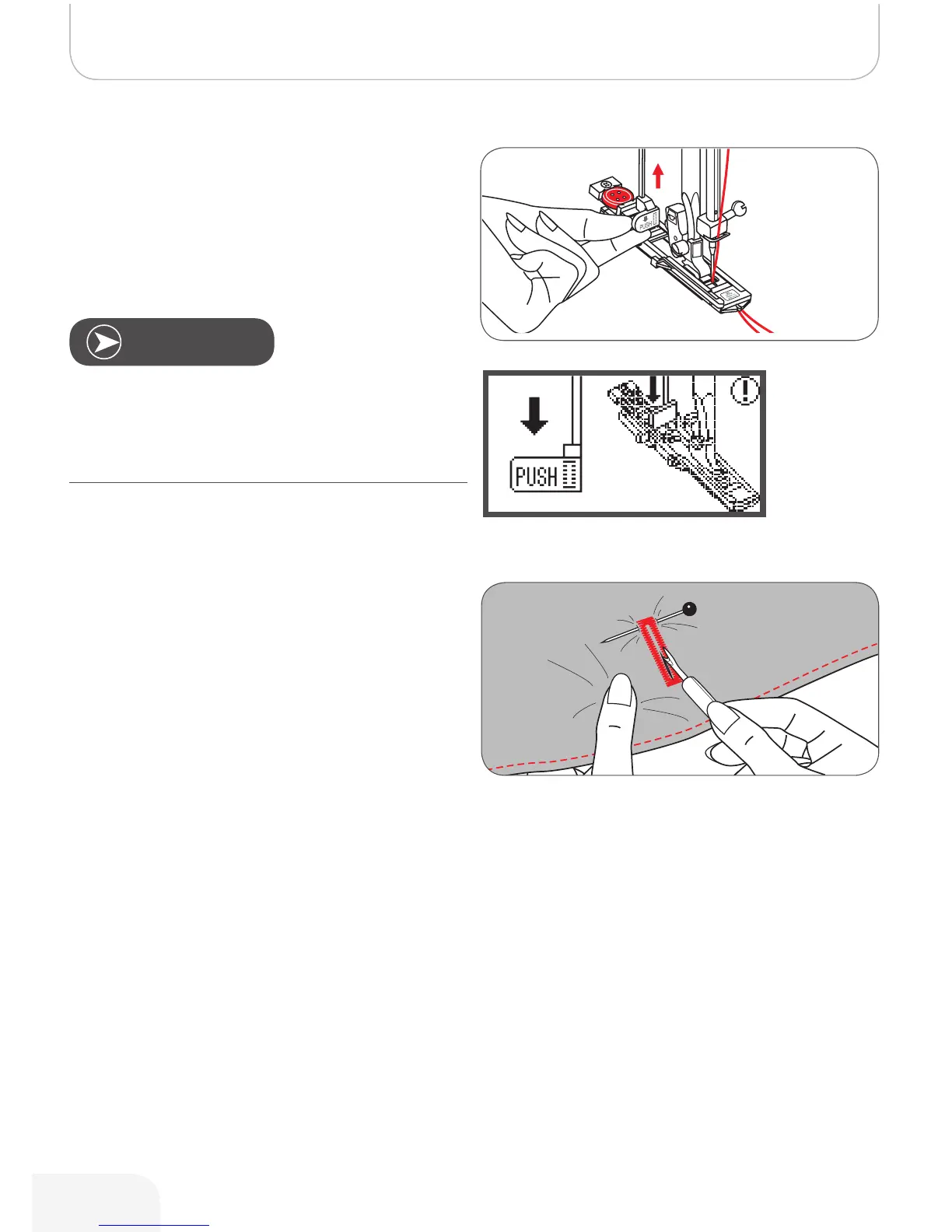 PUSH

PUSH