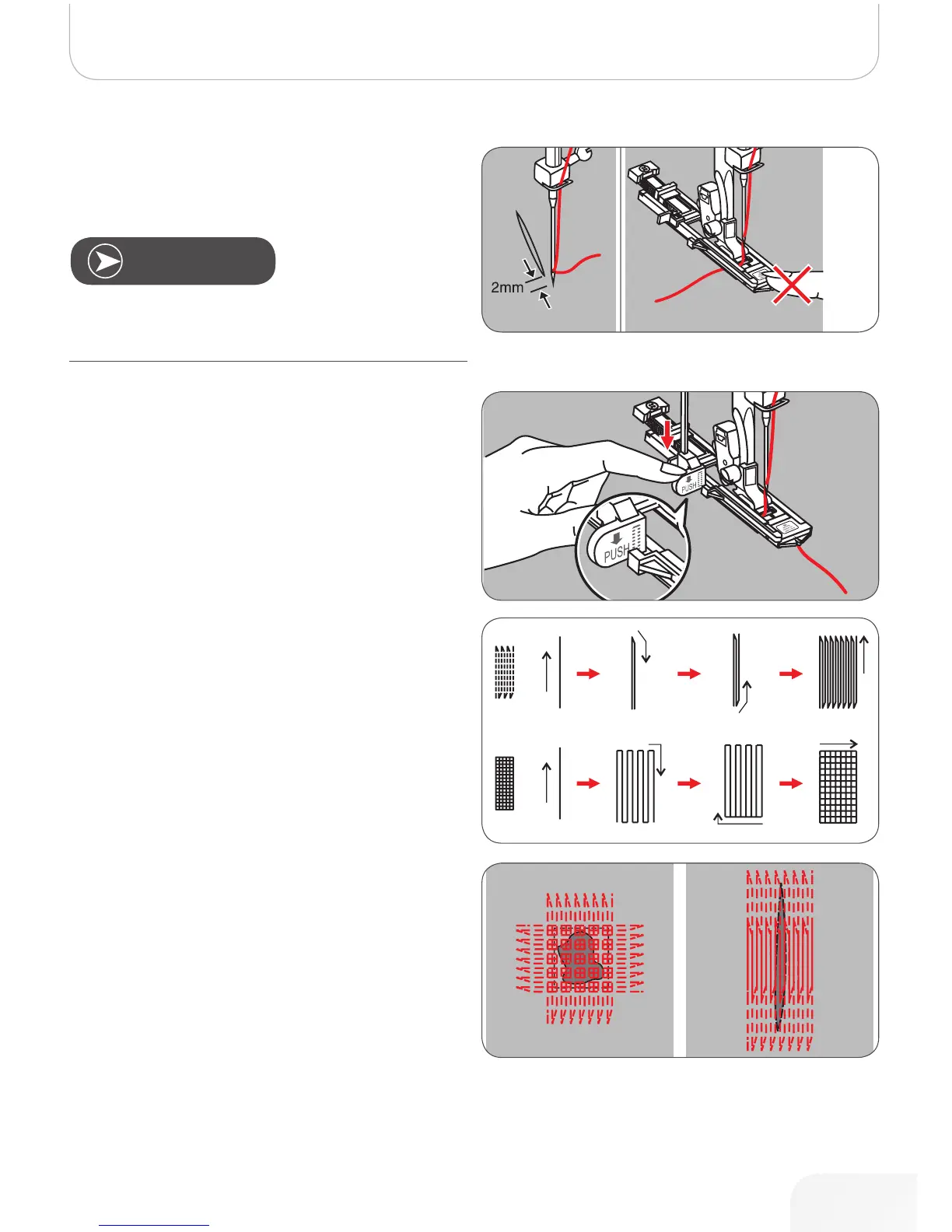 2mm

PUSH

PUSH