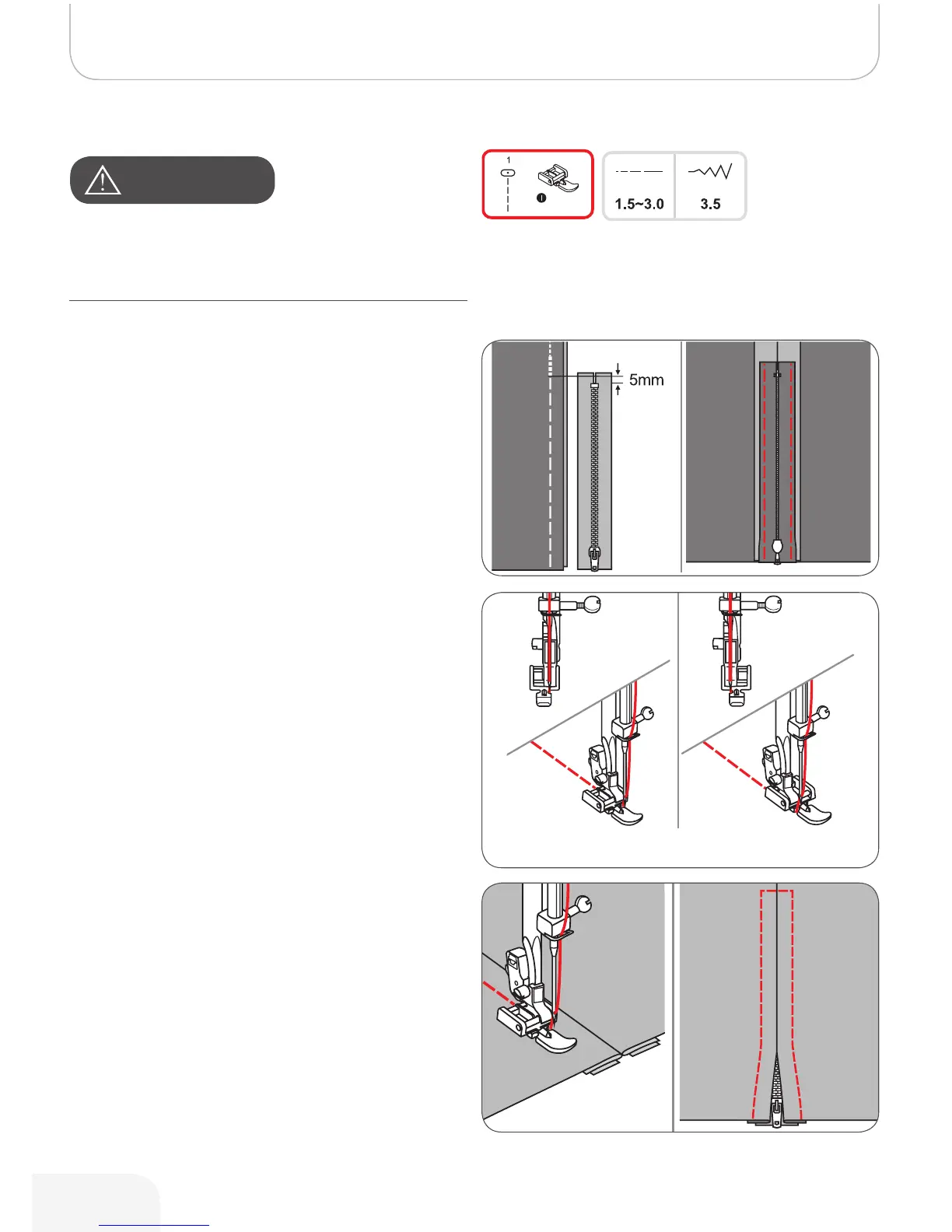 1

1.5~3.0

3.5

5mm