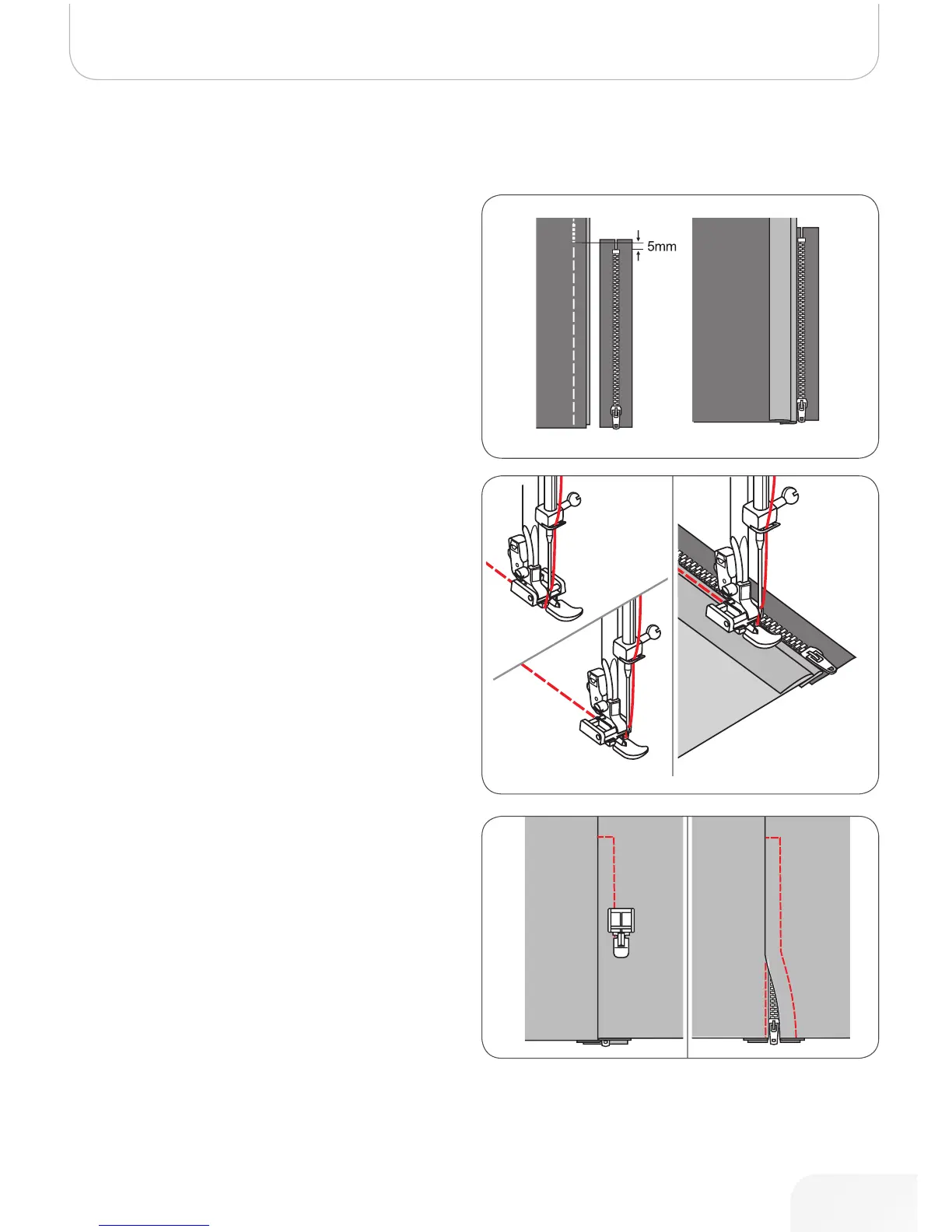 5mm