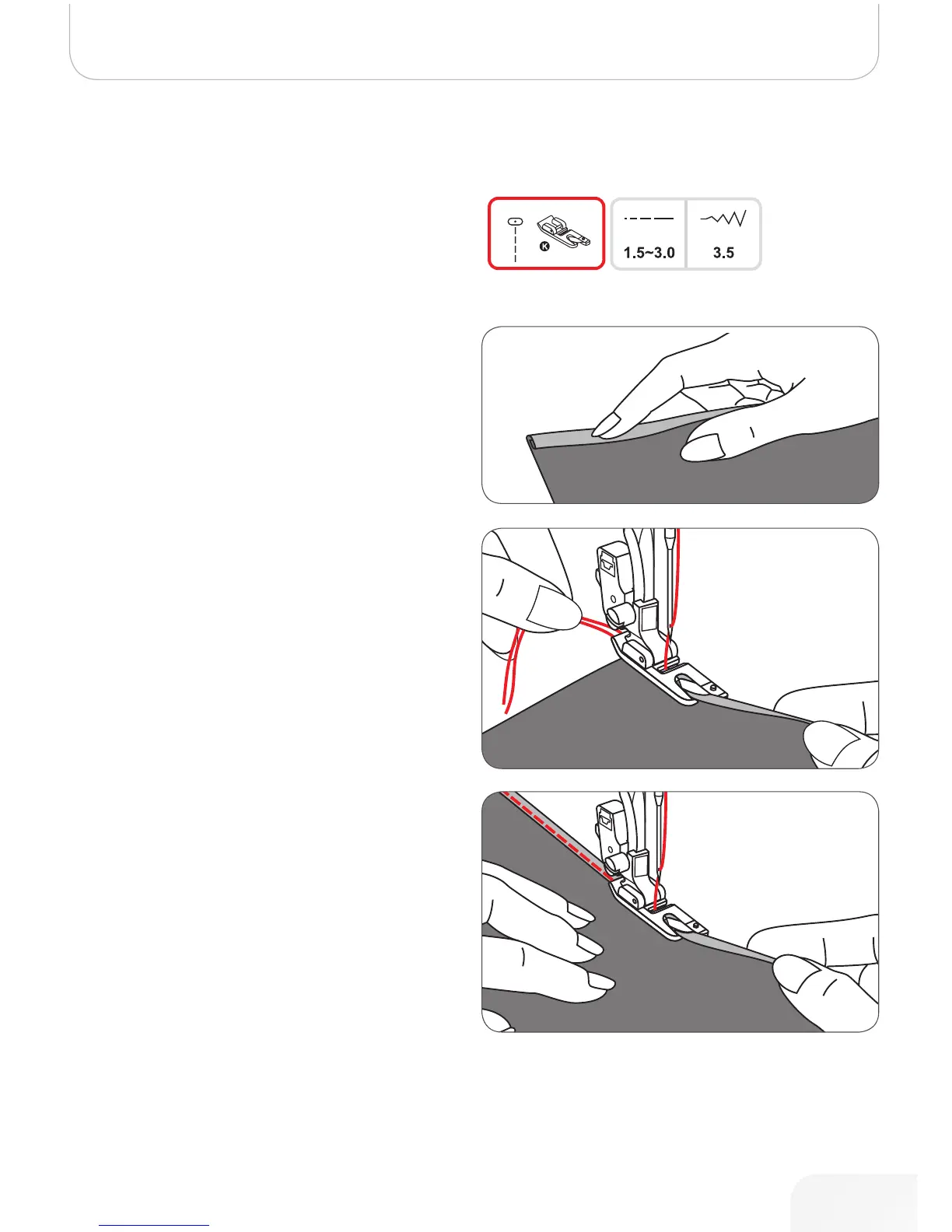 K

1.5~3.0

3.5