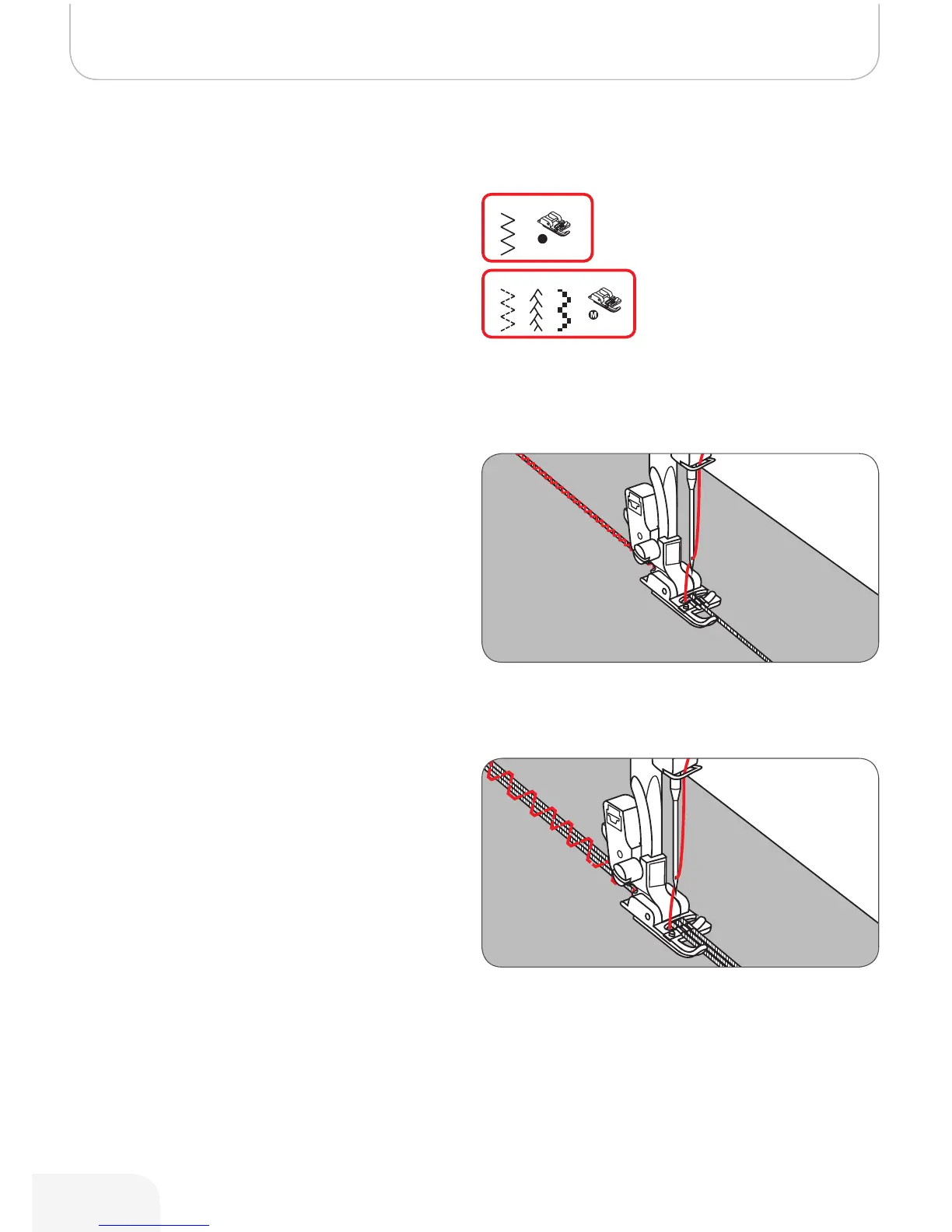 M