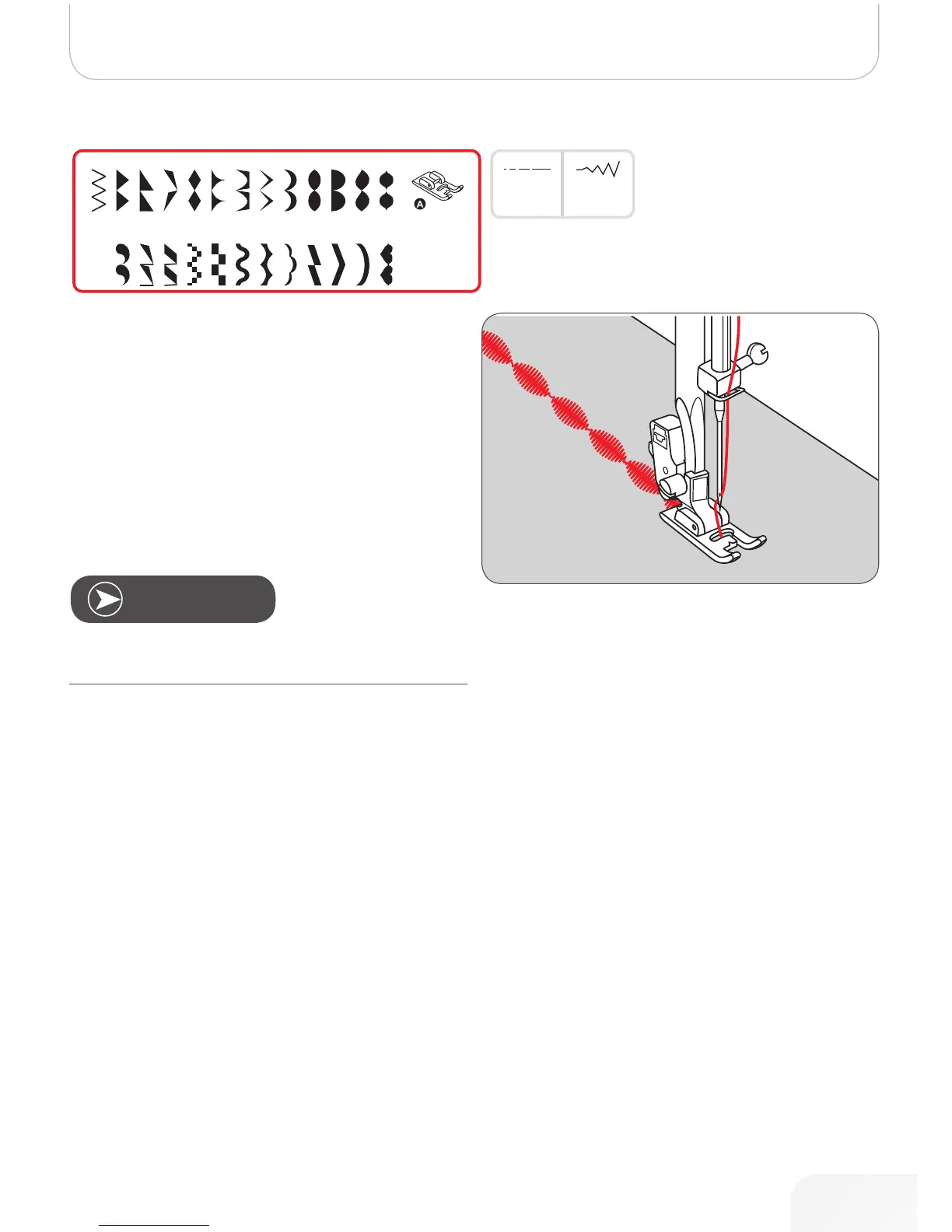 A