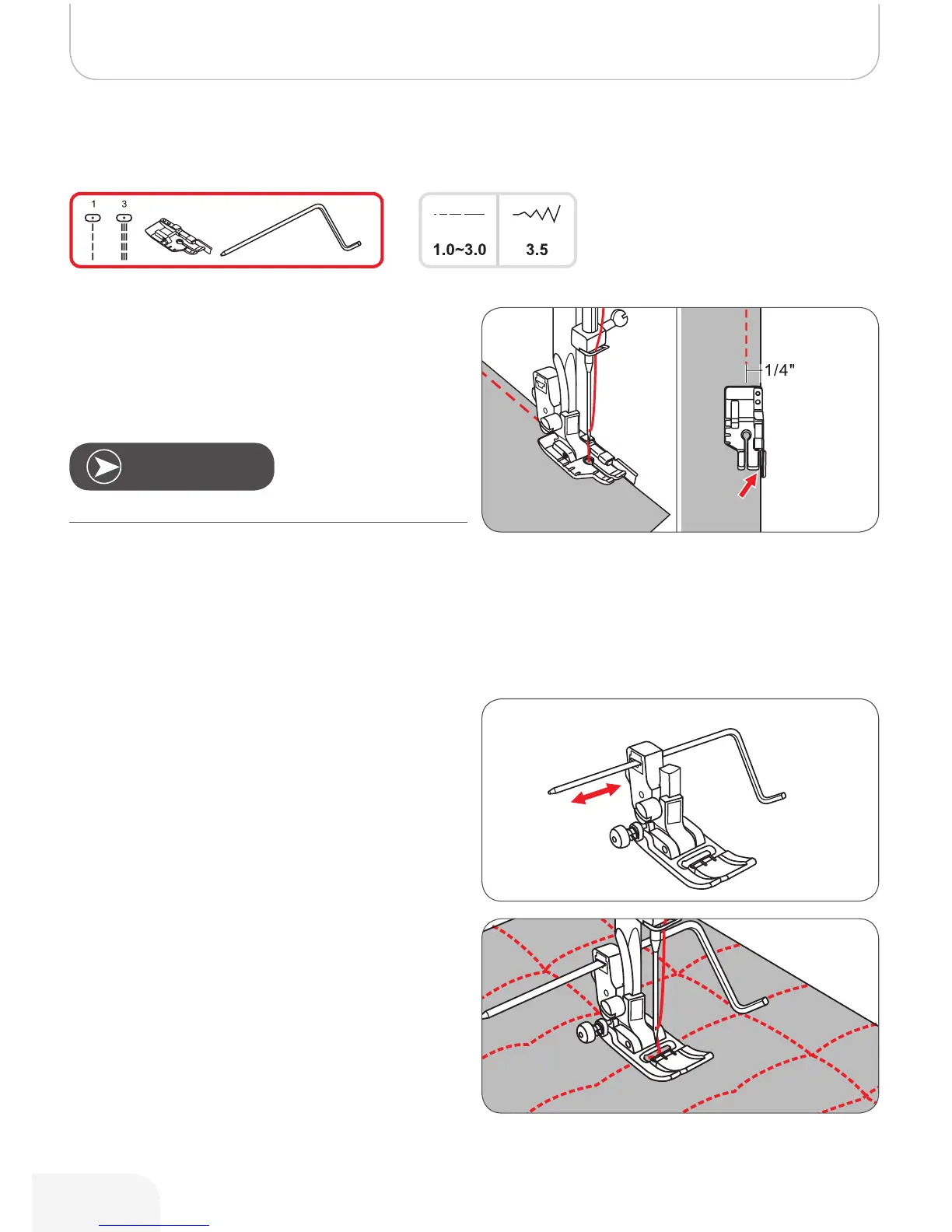 1 3

1.0~3.0

3.5

1/4"