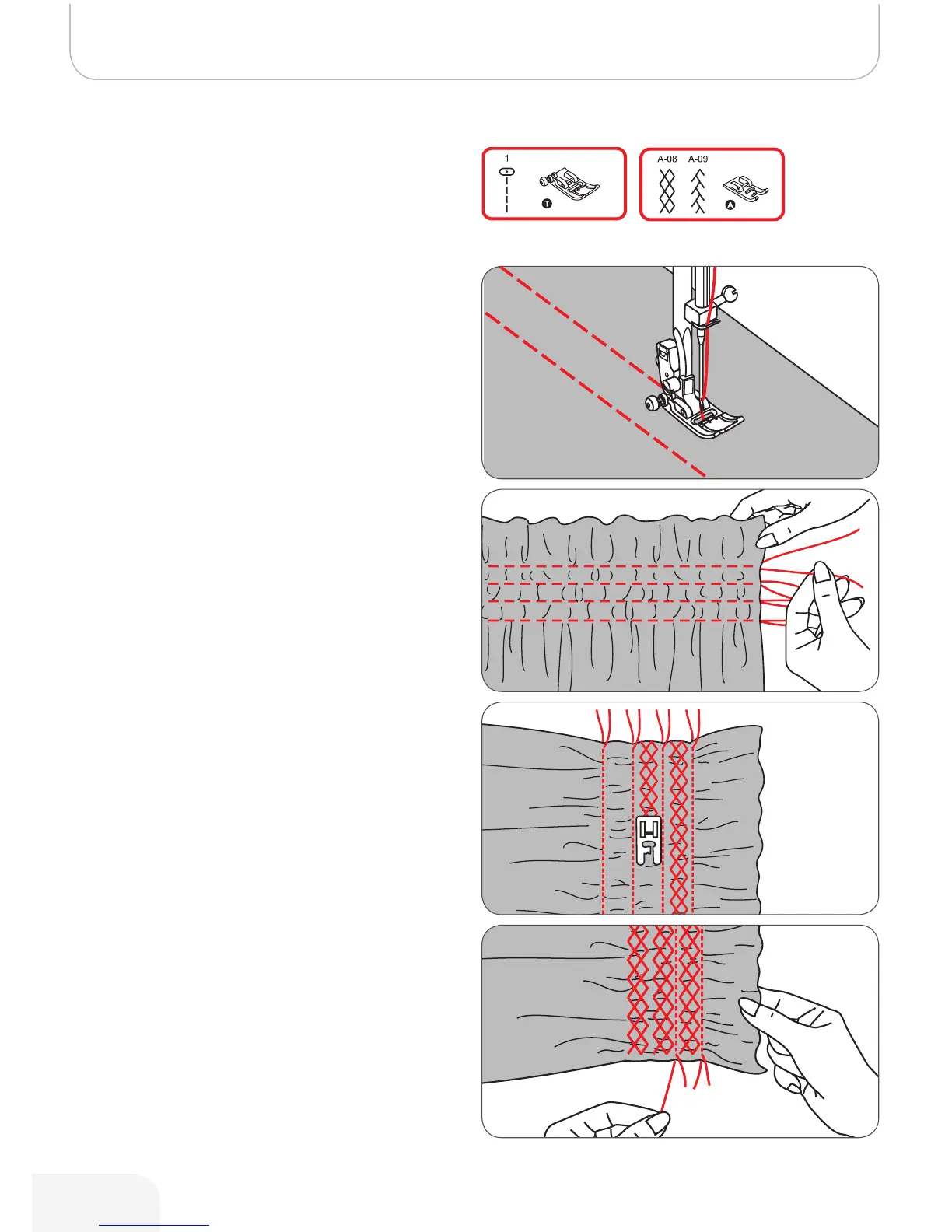 1

T

A-08 A-09

A