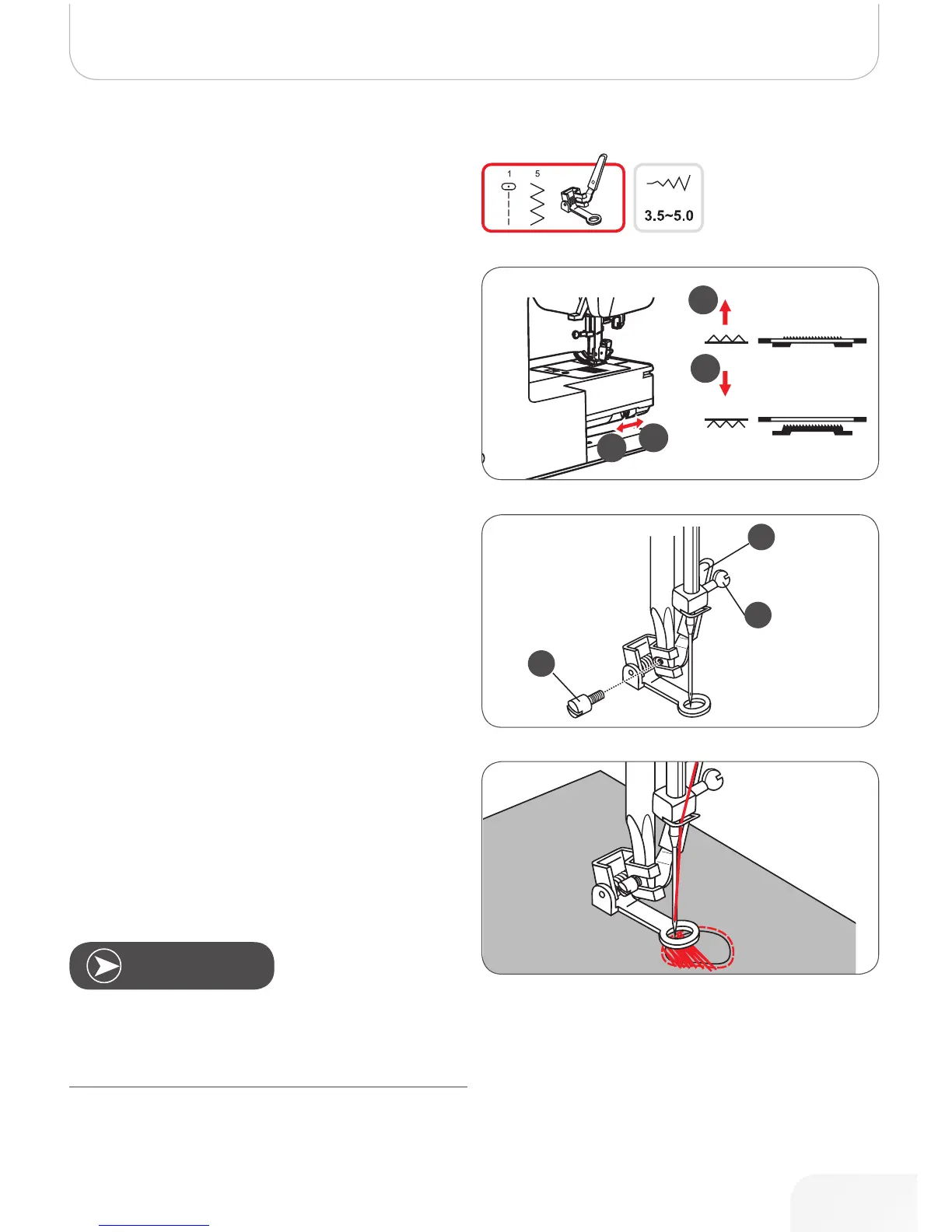 1 5

3.5~5.0