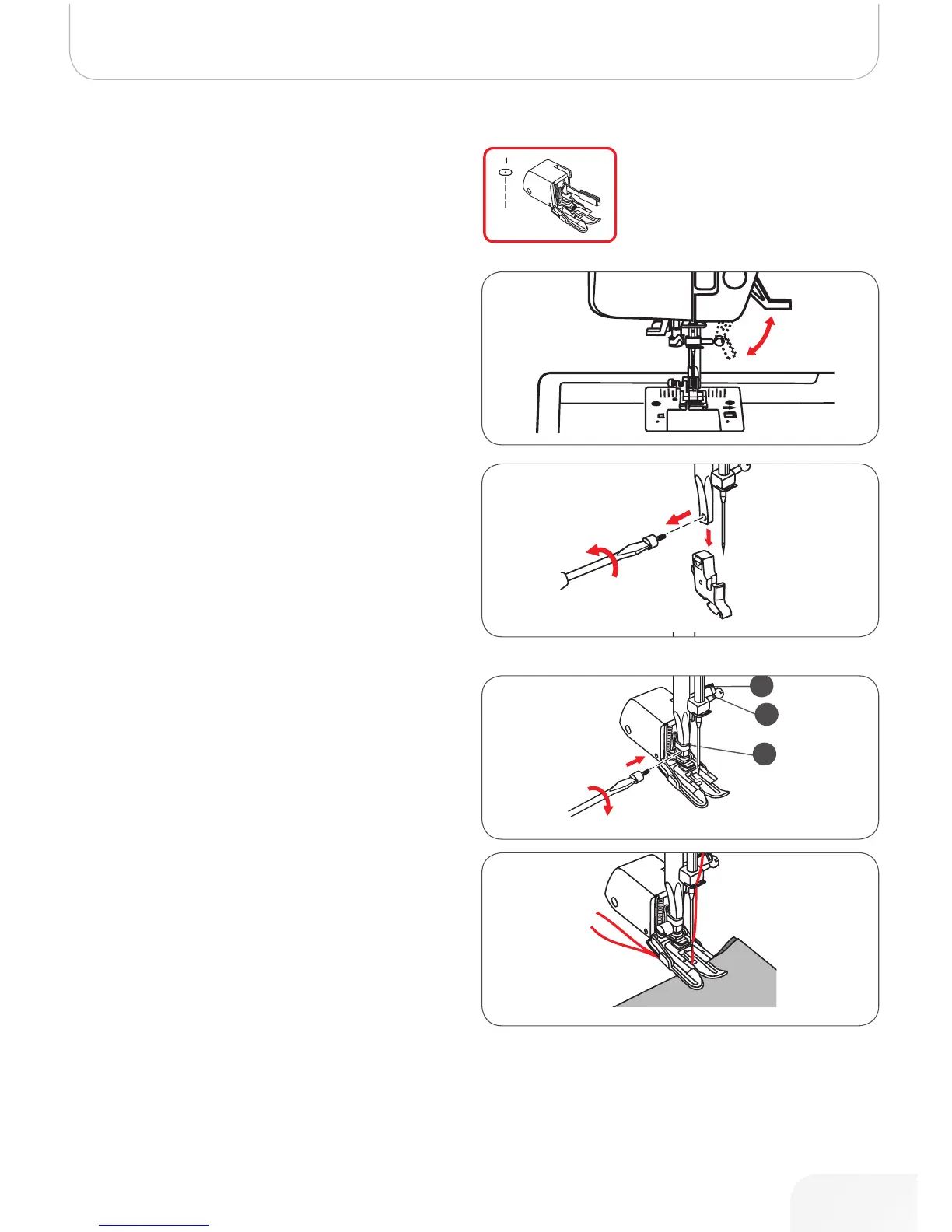 1