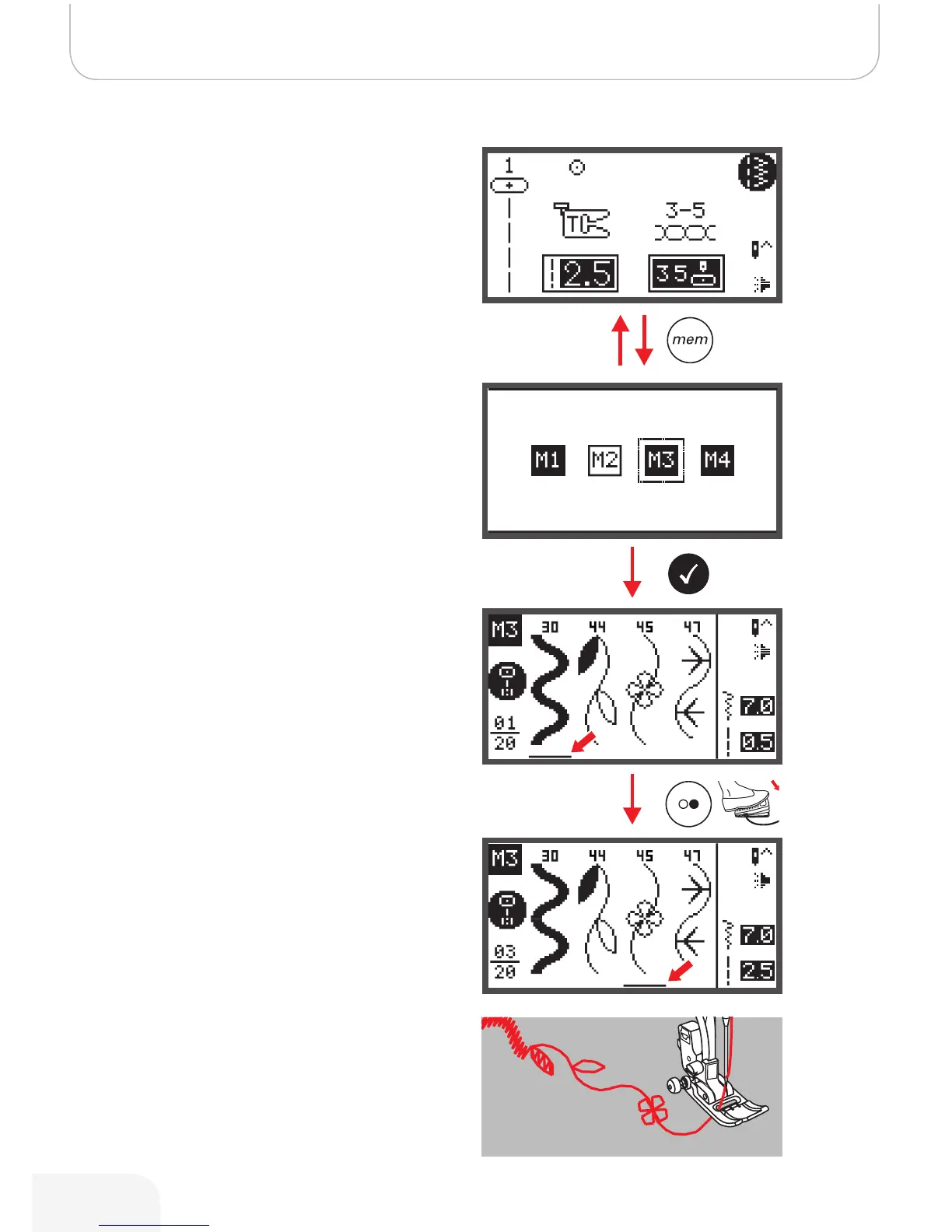 1

3-5

2.5

35

mem

M1 M2 M3 M4

M3 30 44 45 47

01
20

7.0

0.5

M3 30 44 45 47

03
20

7.0

2.5