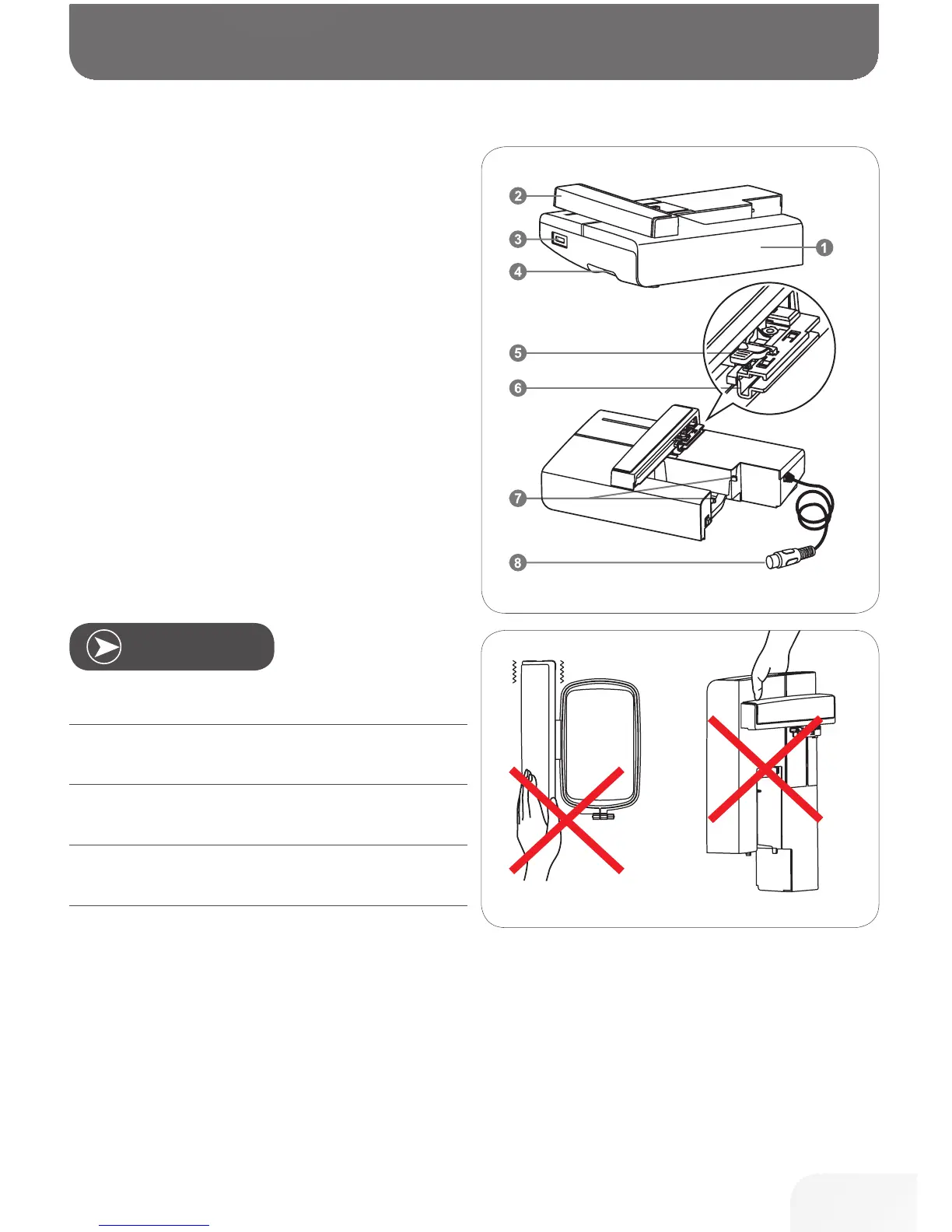 2

3

4

1

5

6

7

8