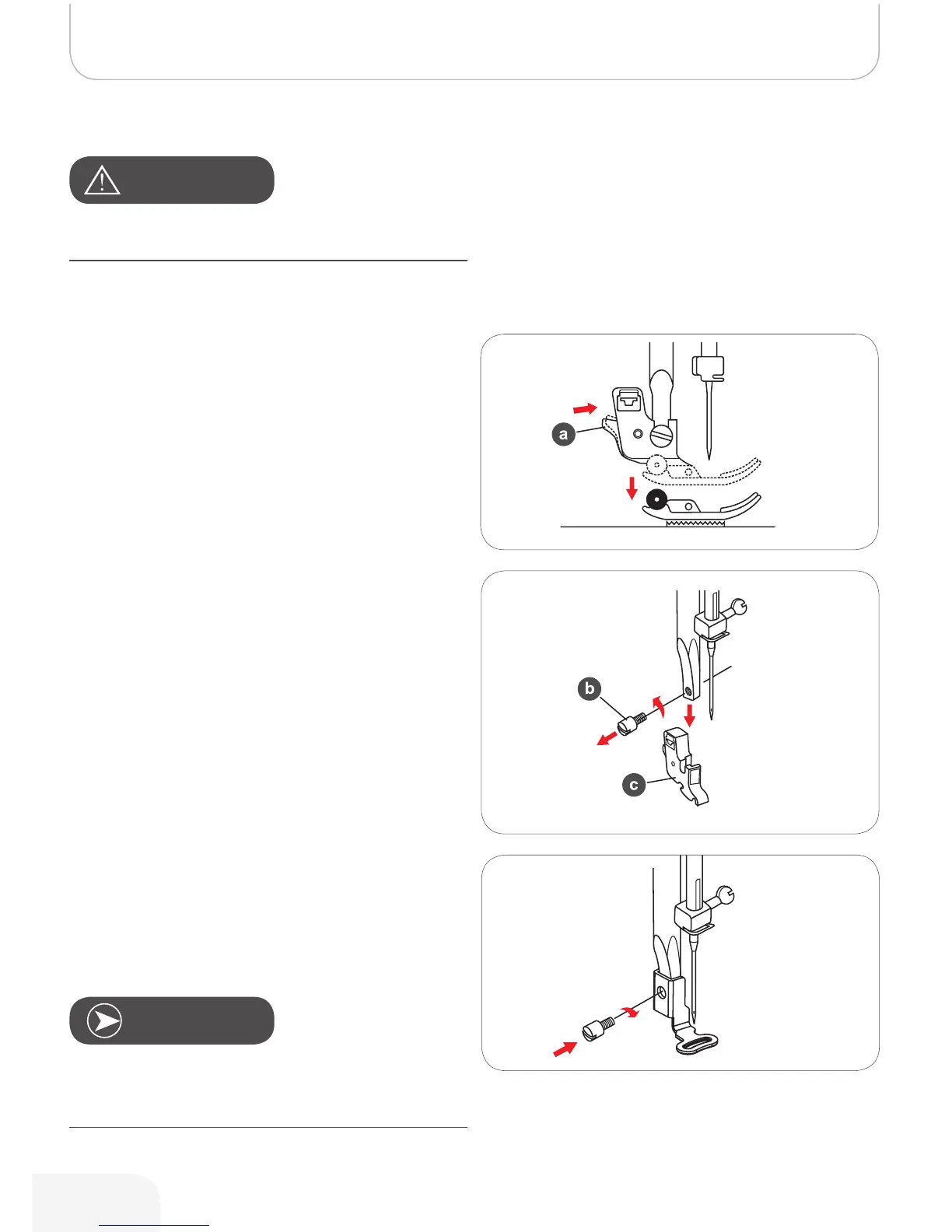 a

b

c