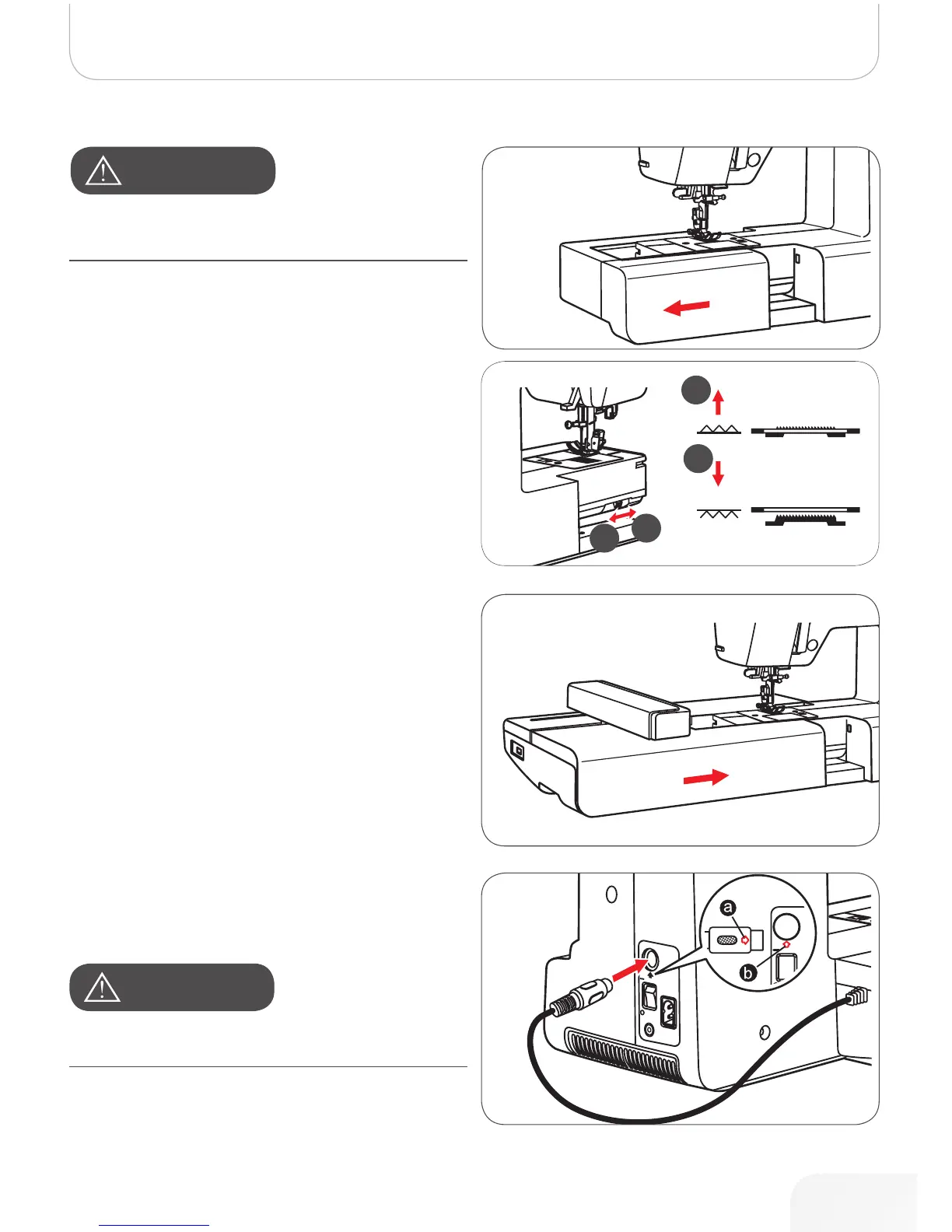 a

b