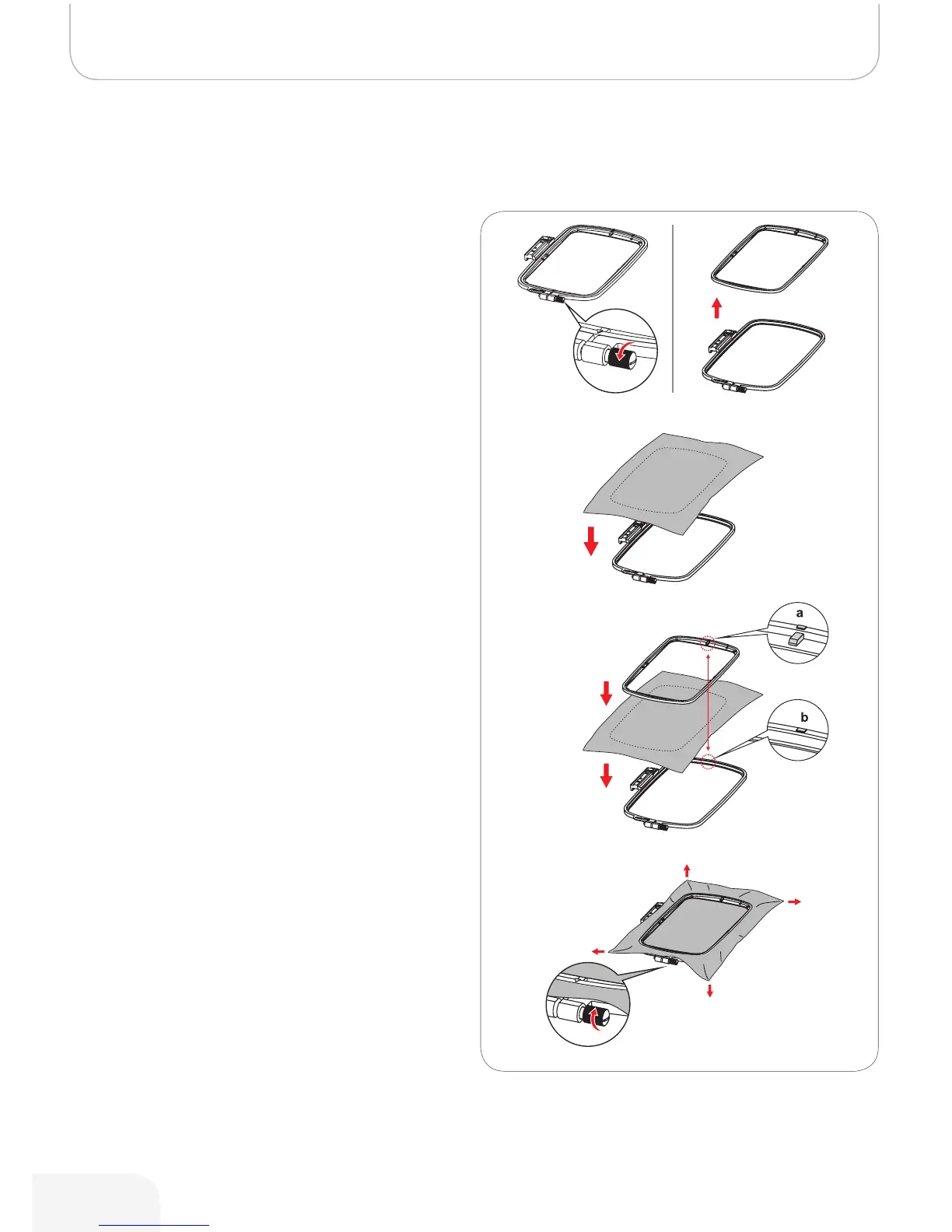 a

b