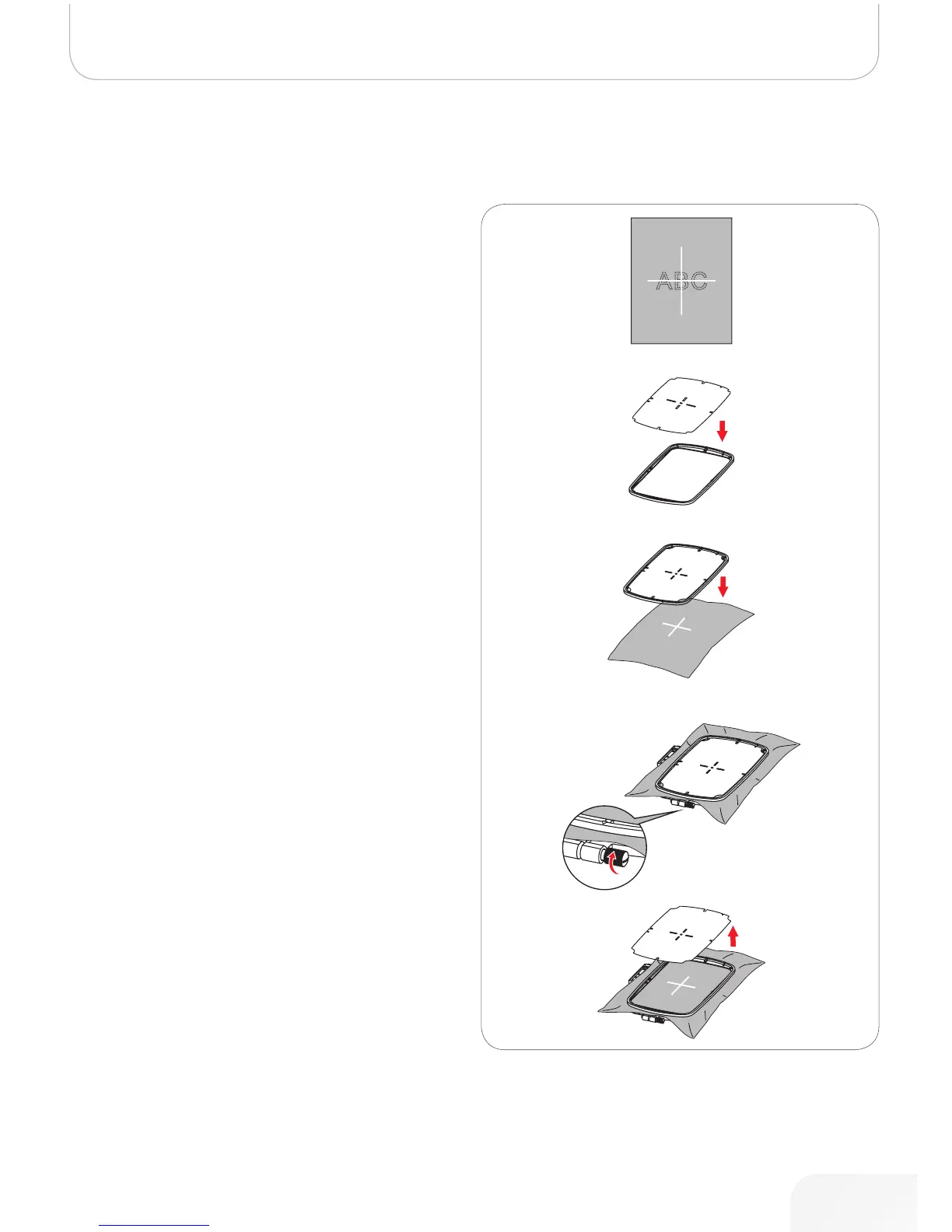 ABC