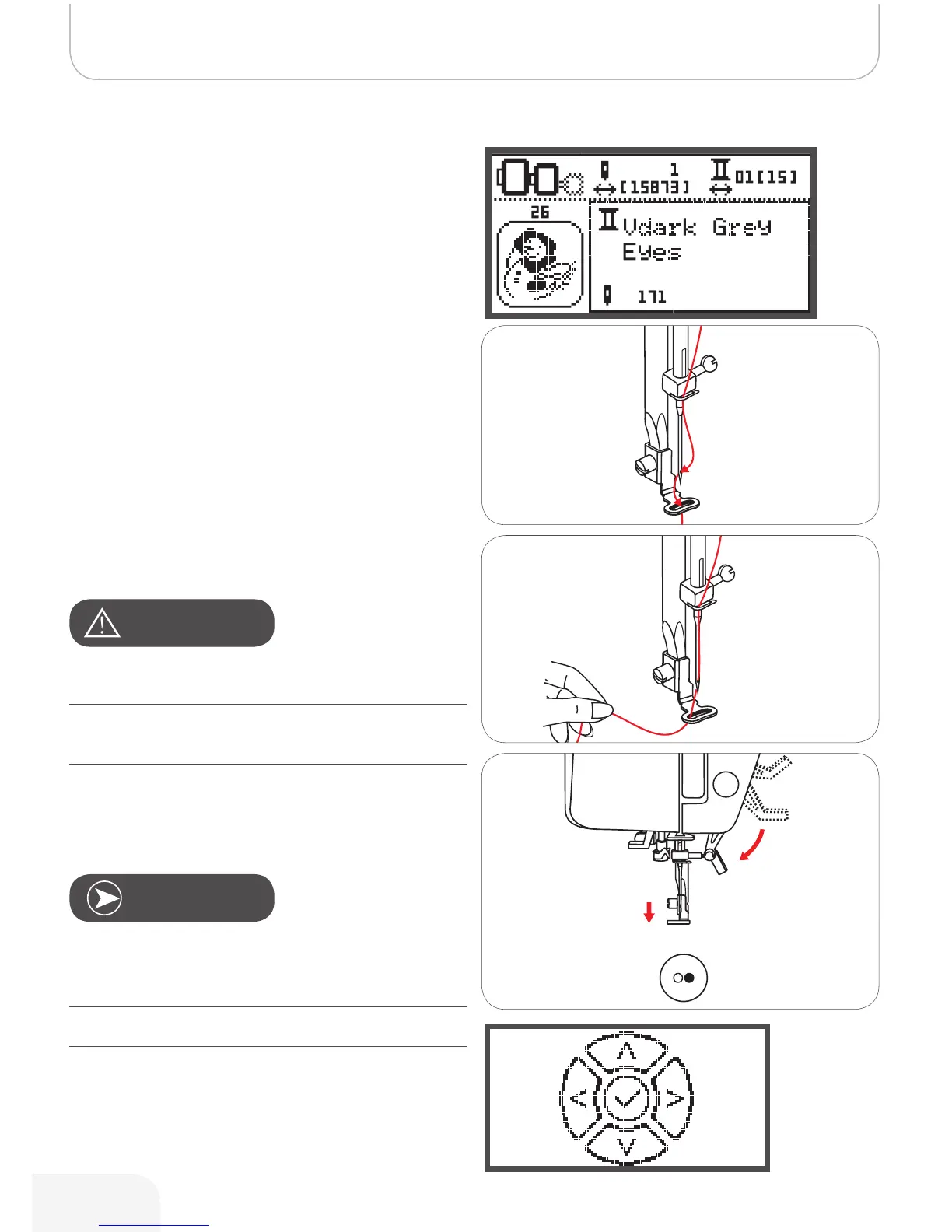 1
[15873]
01[15]
26
Vdark Grey
Eyes
171