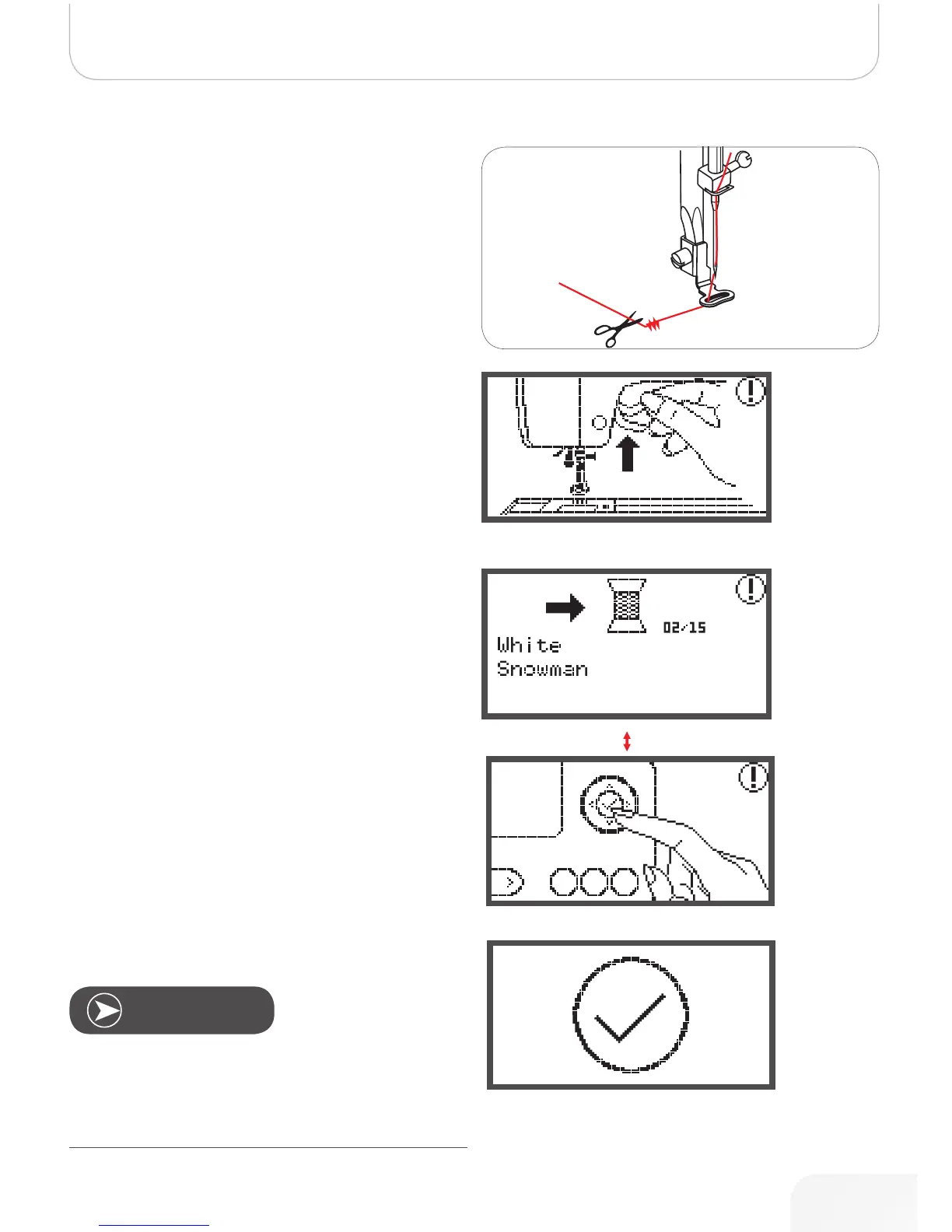 02/15
White
Snowman