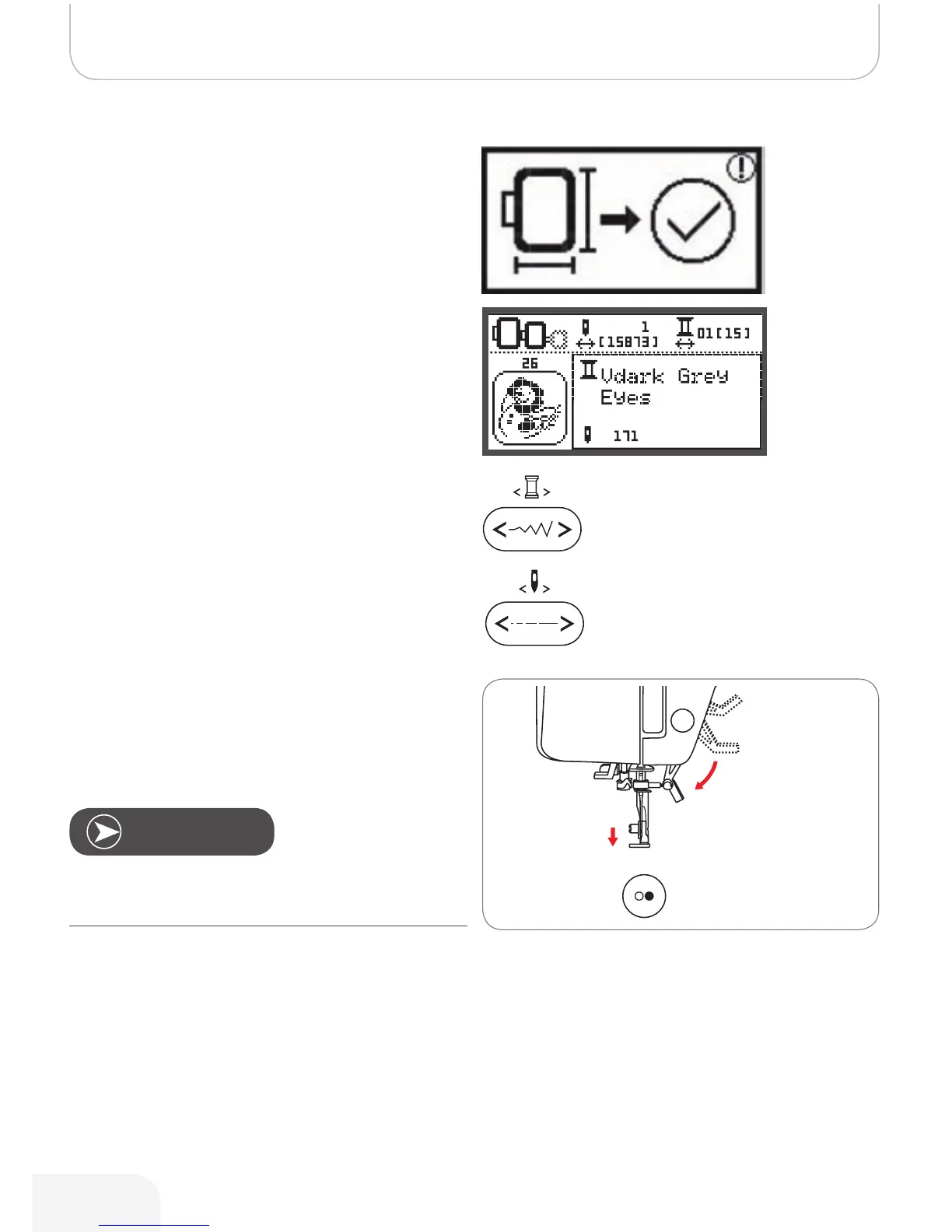 1
[15873]
01[15]
26
Vdark Grey
Eyes
171