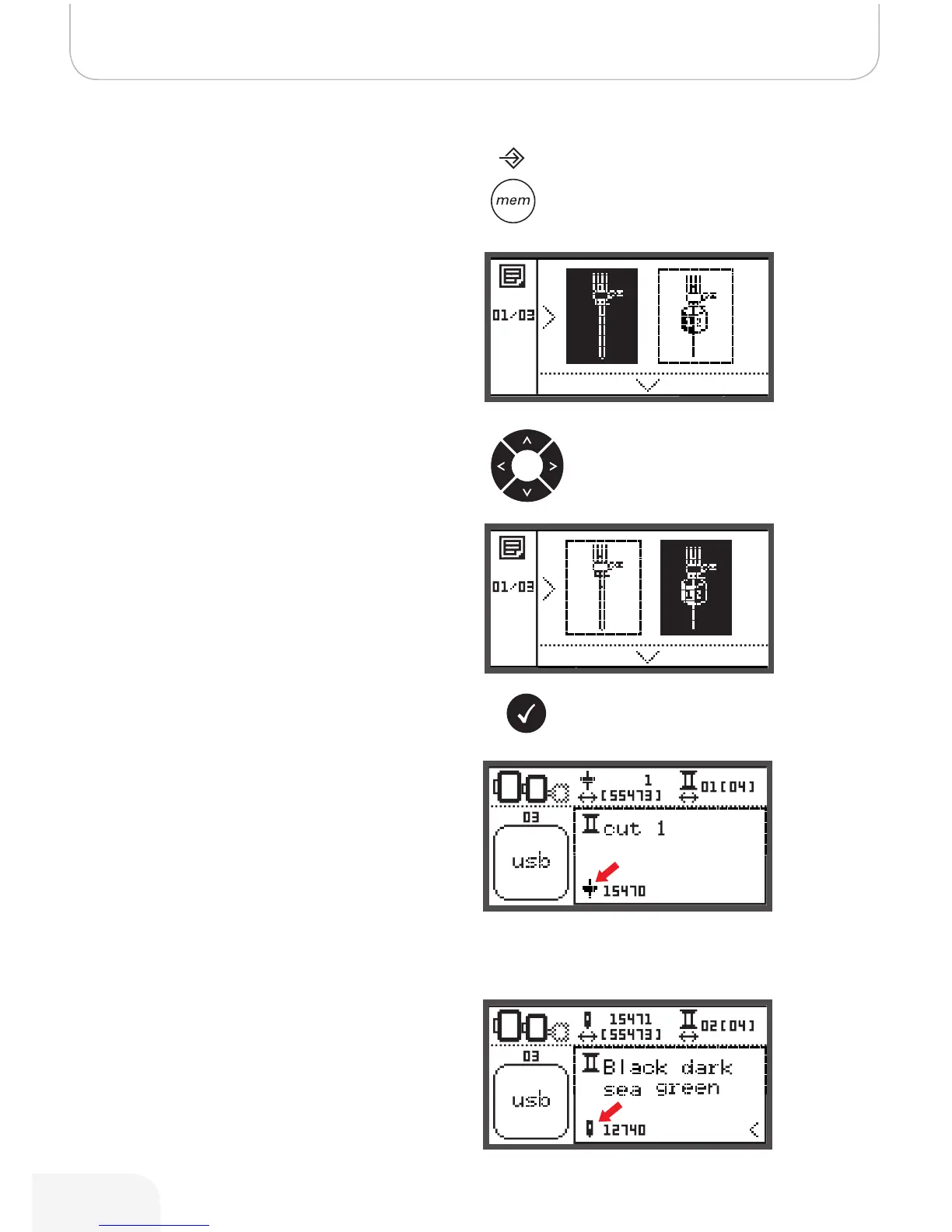 mem

01/03

01/03

1
[55473]
01[04]
03
usb
cut 1
15470

15471
[55473]
02[04]
03
usb
Black dark sea green
12740