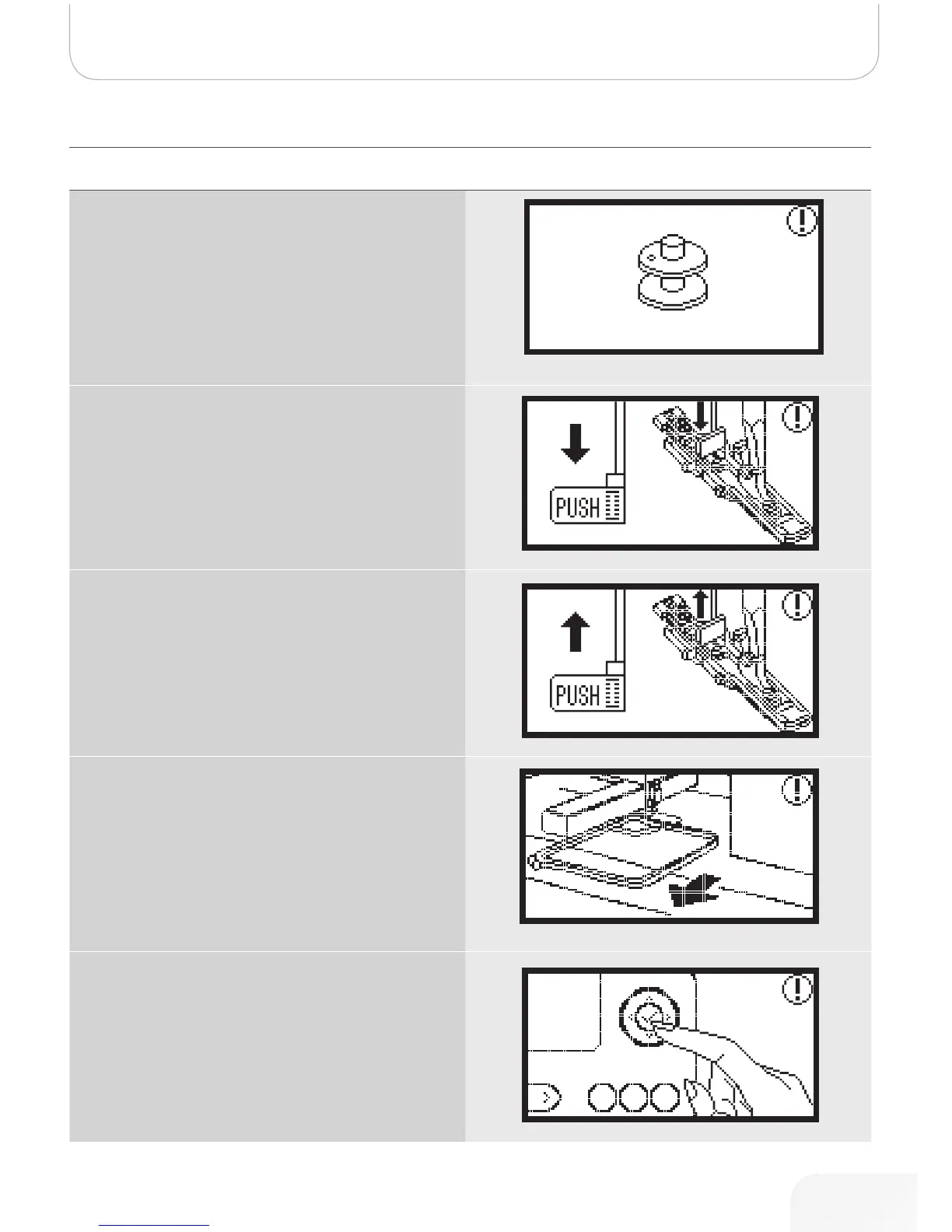 PUSH

PUSH