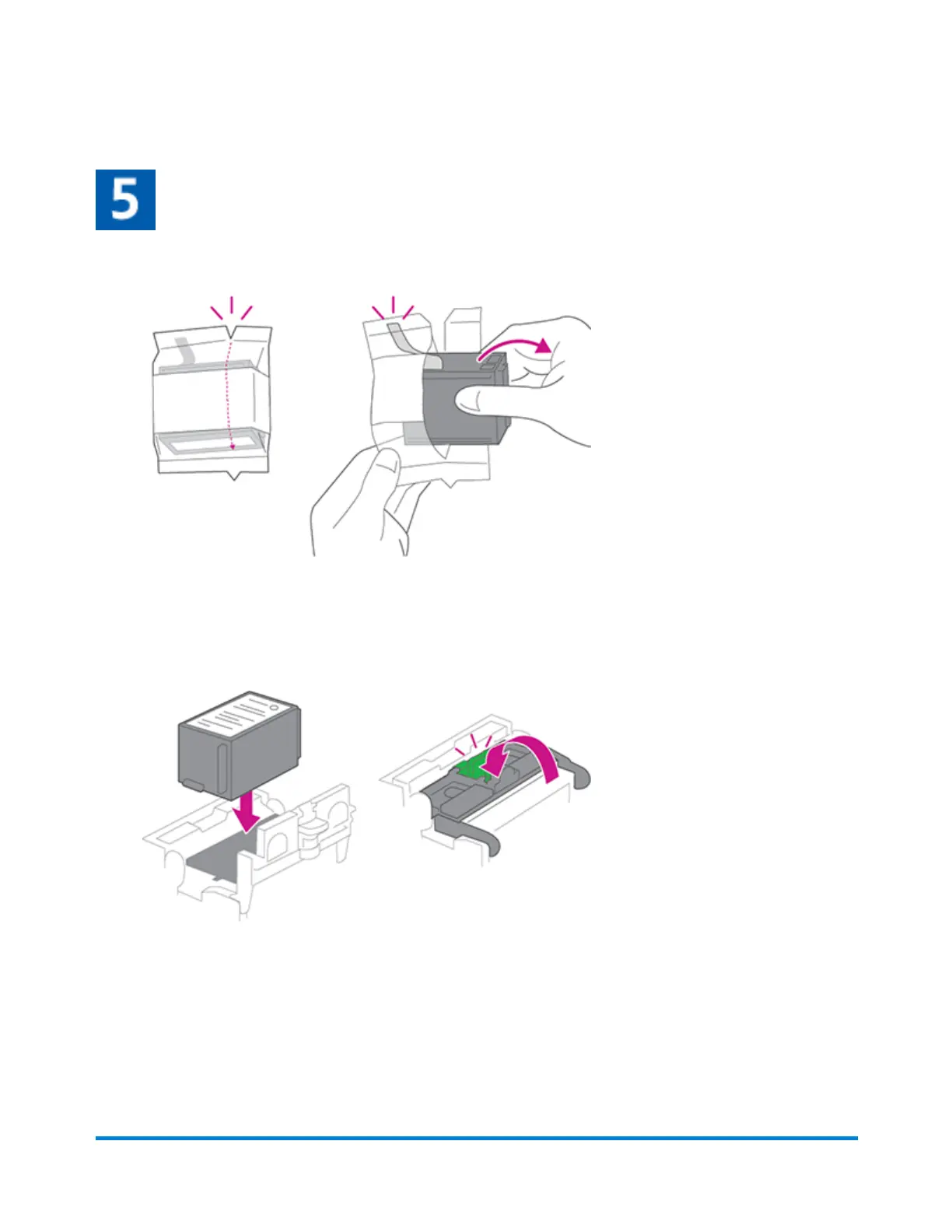 5