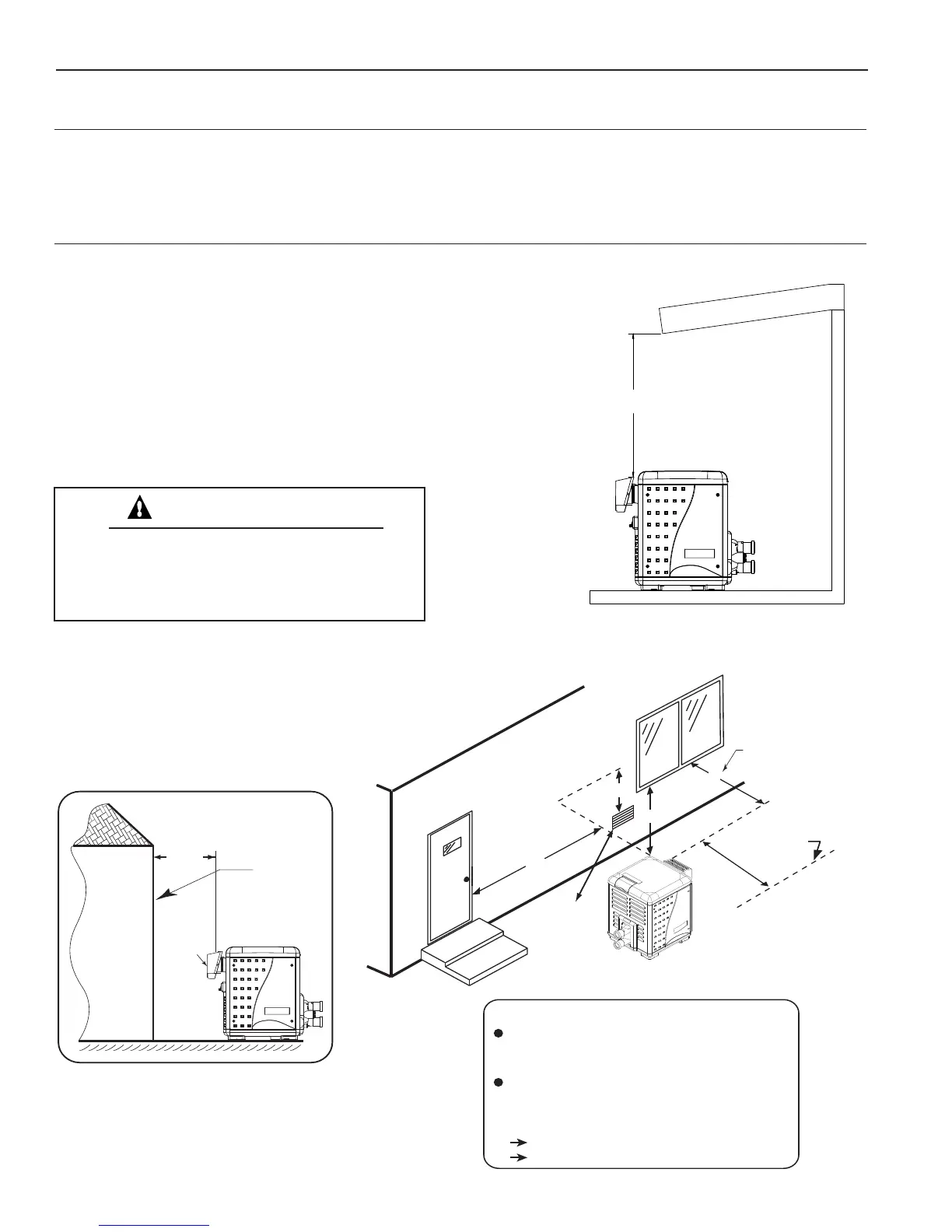 7