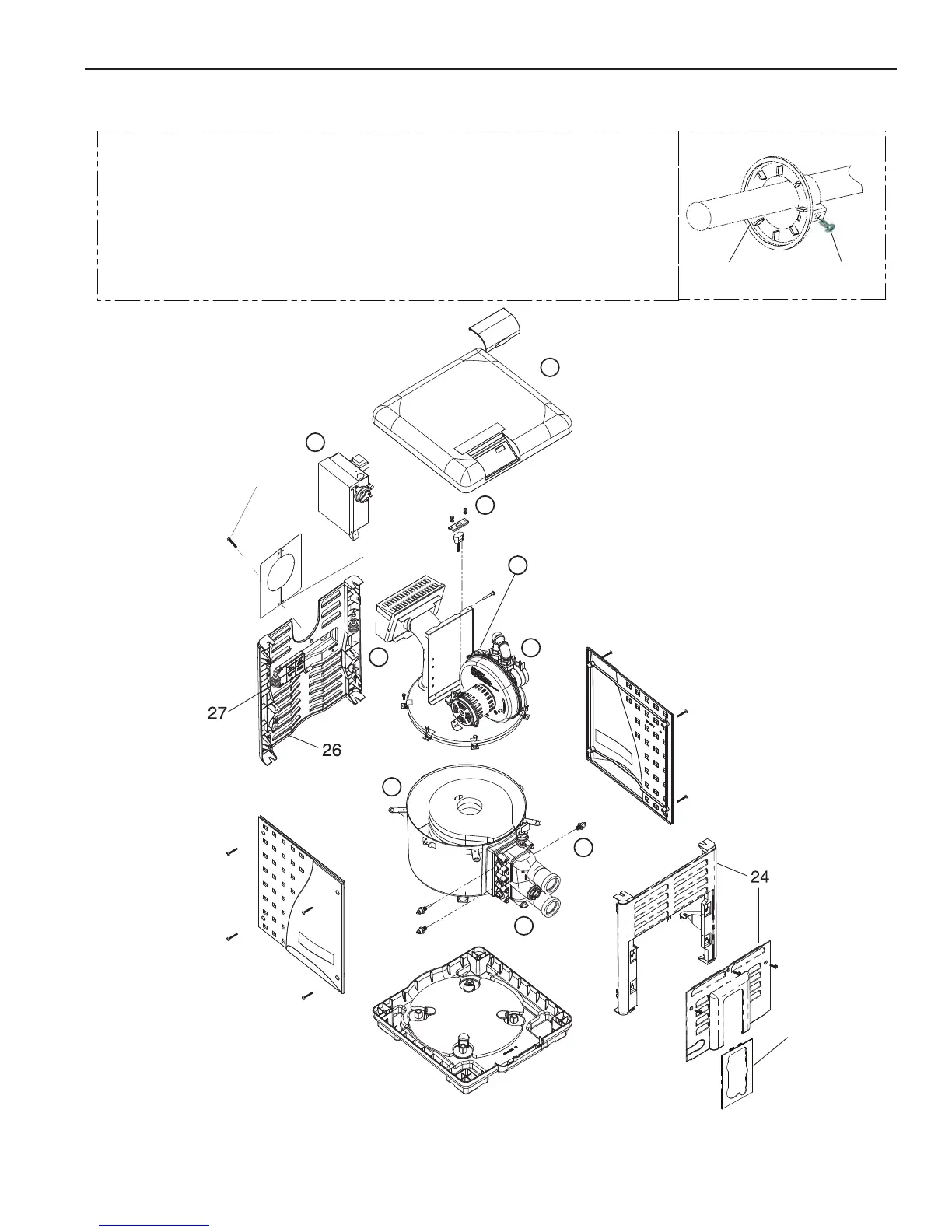 27
26
24