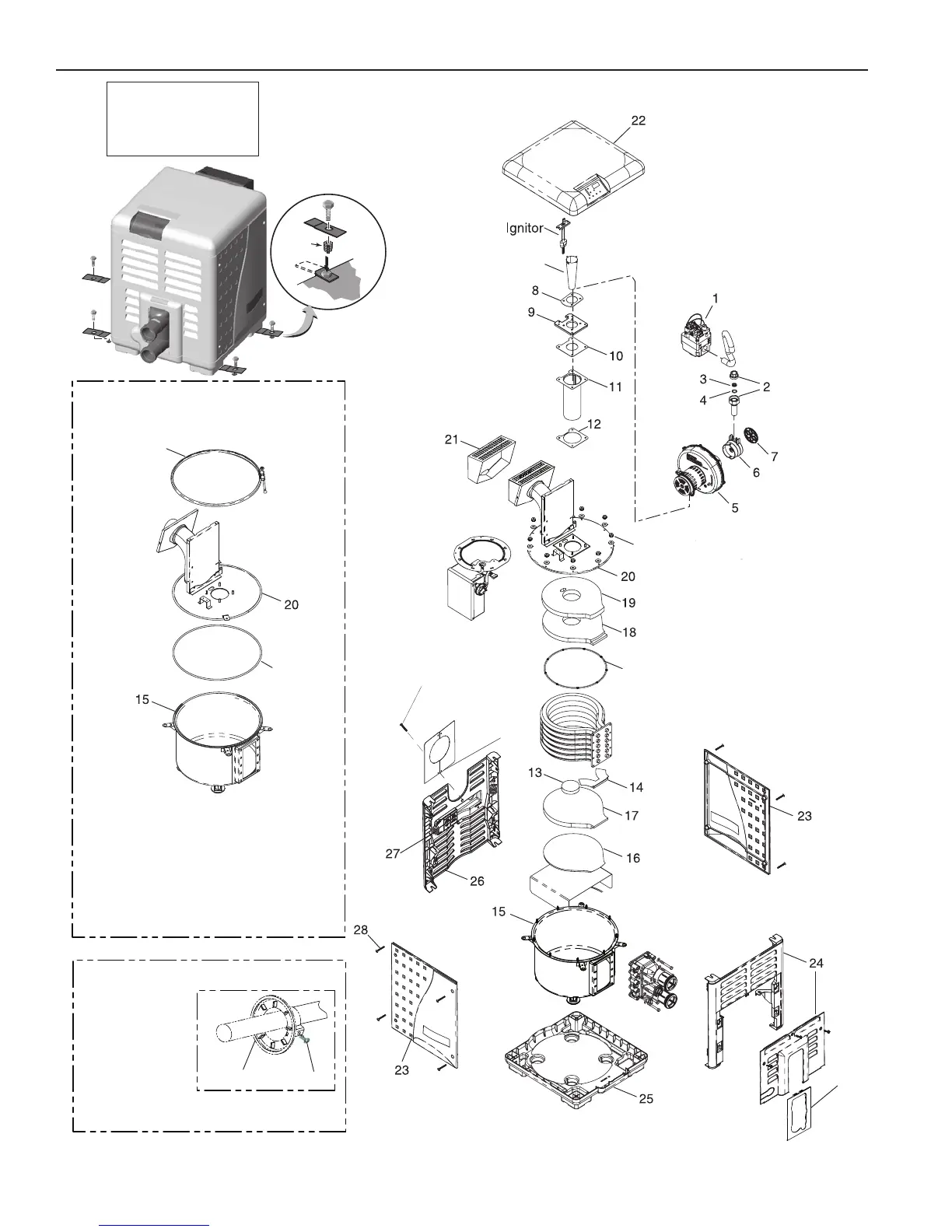 22

Ignitor

8

9

10

11

12

1

3

2

4

7

6

5

21

20

19

18

20

15

13

14

17

16

23

27

26

15

28

24

23

25