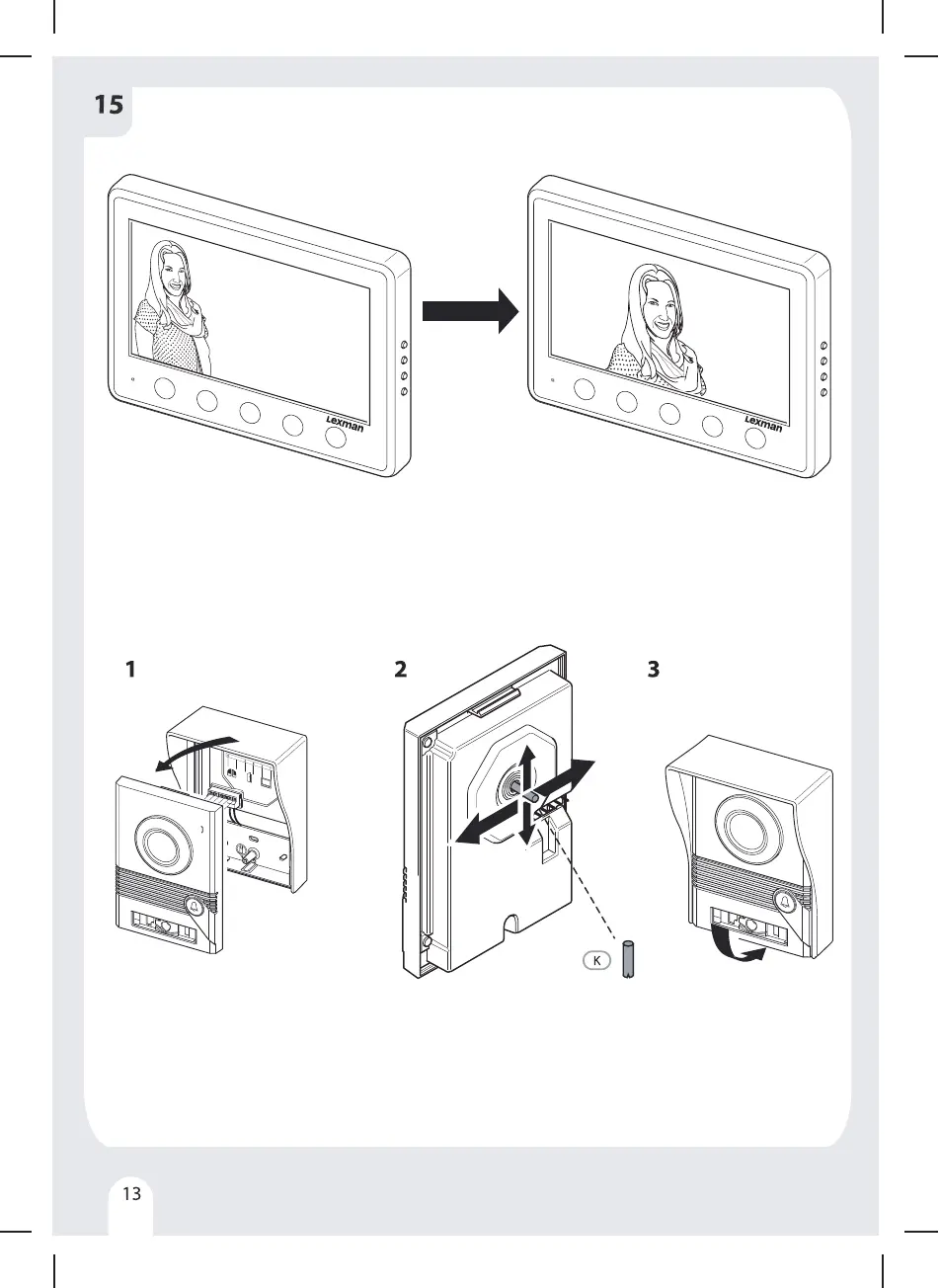 15

Lexman

Lexman

1

2

3

K

13